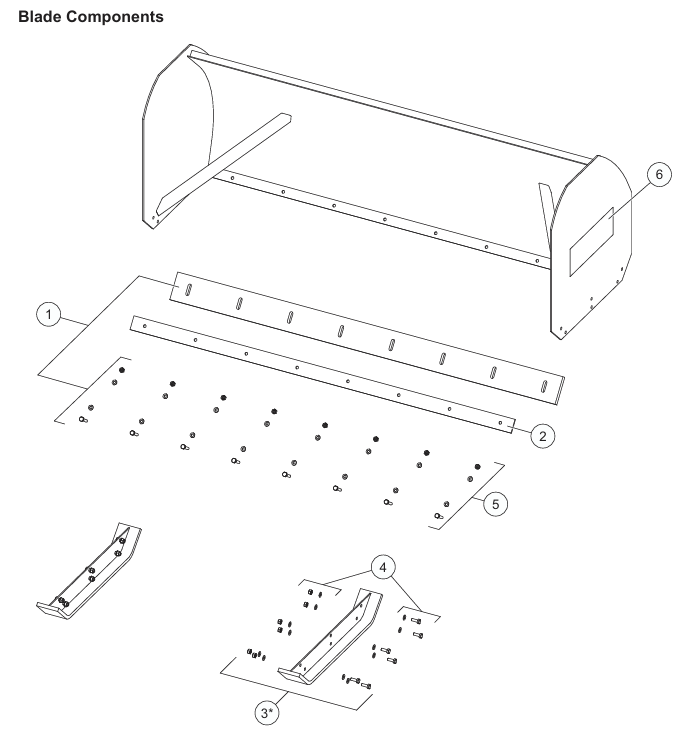 Blade Components

6

1

2

5

4

3*