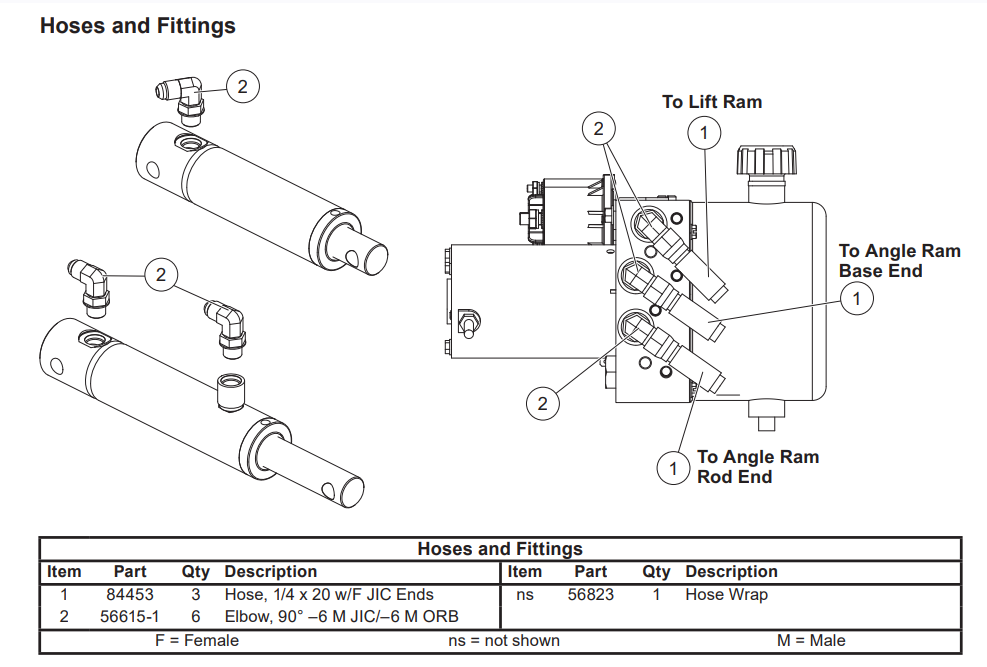 Hoses and Fittings

2

2

To Lift Ram

2

1

To Angle Ram Base End

1

2

1

To Angle Ram Rod End

Hoses and Fittings

| Item | Part | Qty | Description | Item | Part | Qty | Description |
|---|---|---|---|---|---|---|---|
| 1 | 84453 | 3 | Hose, 1/4 x 20 w/F JIC Ends | ns | 56823 | 1 | Hose Wrap |
| 2 | 56615-1 | 6 | Elbow, 90° –6 M JIC/–6 M ORB | | | | |

F = Female ns = not shown M = Male