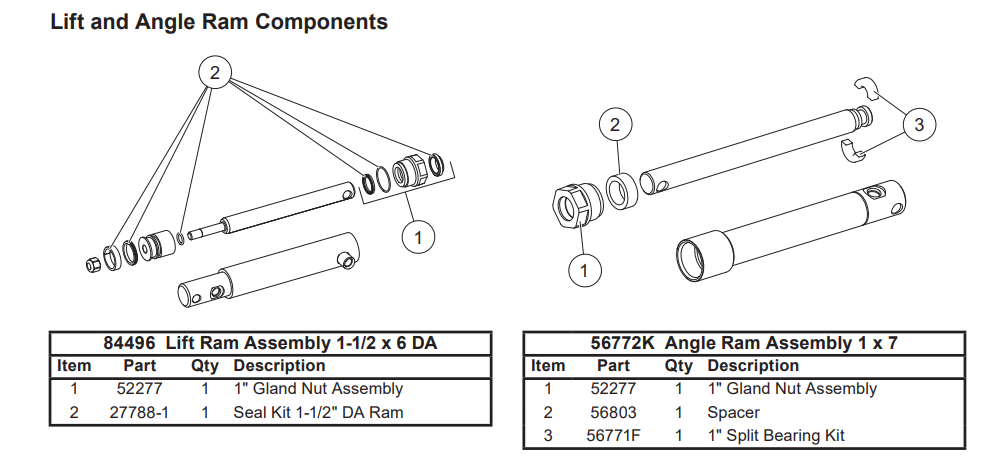 Lift and Angle Ram Components

2

1

2

3

1

84496 Lift Ram Assembly 1-1/2 x 6 DA

| Item | Part | Qty | Description |
|---|---|---|---|
| 1 | 52277 | 1 | 1" Gland Nut Assembly |
| 2 | 27788-1 | 1 | Seal Kit 1-1/2" DA Ram |

56772K Angle Ram Assembly 1 x 7

| Item | Part | Qty | Description |
|---|---|---|---|
| 1 | 52277 | 1 | 1" Gland Nut Assembly |
| 2 | 56803 | 1 | Spacer |
| 3 | 56771F | 1 | 1" Split Bearing Kit |