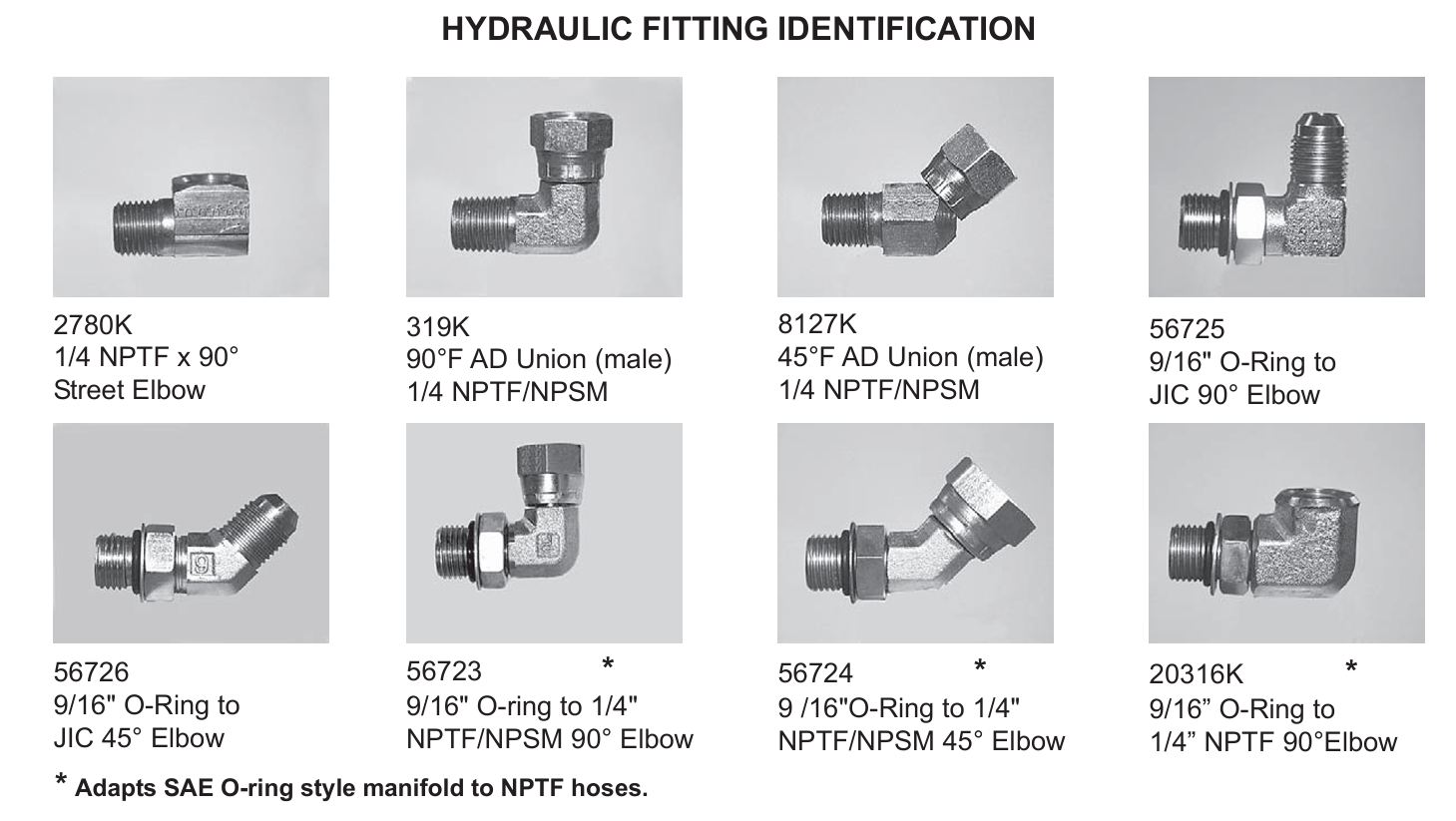 HYDRAULIC FITTING IDENTIFICATION

2780K
1/4 NPTF x 90°
Street Elbow

319K
90°F AD Union (male)
1/4 NPTF/NPSM

8127K
45°F AD Union (male)
1/4 NPTF/NPSM

56725
9/16" O-Ring to
JIC 90° Elbow

56726
9/16" O-Ring to
JIC 45° Elbow

56723 *
9/16" O-ring to 1/4"
NPTF/NPSM 90° Elbow

56724 *
9 /16"O-Ring to 1/4"
NPTF/NPSM 45° Elbow

20316K *
9/16” O-Ring to
1/4” NPTF 90°Elbow

* Adapts SAE O-ring style manifold to NPTF hoses.