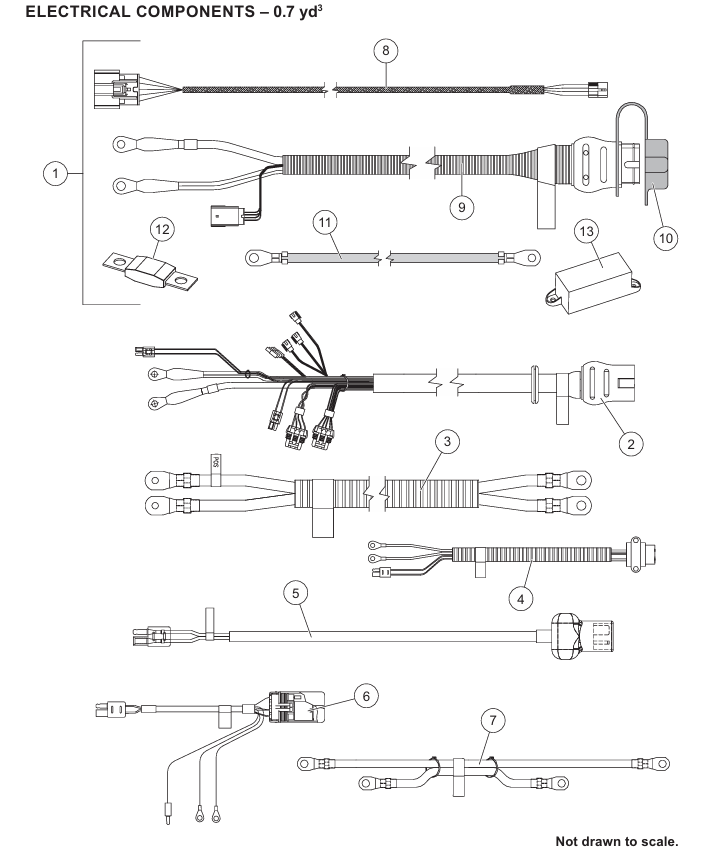 ELECTRICAL COMPONENTS – 0.7 yd$^3$

8

1

9

10

12

11

13

2

3

4

5

6

7

Not drawn to scale.