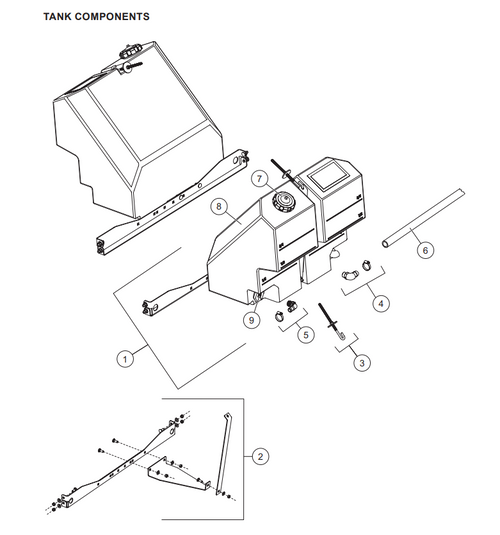 TANK COMPONENTS

7
8
6
4
9
5
3
1
2