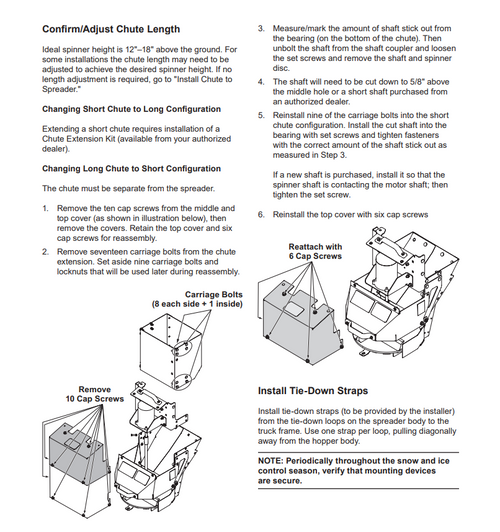 Confirm/Adjust Chute Length

Ideal spinner height is 12"–18" above the ground. For some installations the chute length may need to be adjusted to achieve the desired spinner height. If no length adjustment is required, go to "Install Chute to Spreader."

Changing Short Chute to Long Configuration

Extending a short chute requires installation of a Chute Extension Kit (available from your authorized dealer).

Changing Long Chute to Short Configuration

The chute must be separate from the spreader.

1. Remove the ten cap screws from the middle and top cover (as shown in illustration below), then remove the covers. Retain the top cover and six cap screws for reassembly.

2. Remove seventeen carriage bolts from the chute extension. Set aside nine carriage bolts and locknuts that will be used later during reassembly.

Carriage Bolts
(8 each side + 1 inside)

Remove
10 Cap Screws

3. Measure/mark the amount of shaft stick out from the bearing (on the bottom of the chute). Then unbolt the shaft from the shaft coupler and loosen the set screws and remove the shaft and spinner disc.

4. The shaft will need to be cut down to 5/8" above the middle hole or a short shaft purchased from an authorized dealer.

5. Reinstall nine of the carriage bolts into the short chute configuration. Install the cut shaft into the bearing with set screws and tighten fasteners with the correct amount of the shaft stick out as measured in Step 3.

If a new shaft is purchased, install it so that the spinner shaft is contacting the motor shaft; then tighten the set screw.

6. Reinstall the top cover with six cap screws

Reattach with
6 Cap Screws

Install Tie-Down Straps

Install tie-down straps (to be provided by the installer) from the tie-down loops on the spreader body to the truck frame. Use one strap per loop, pulling diagonally away from the hopper body.

NOTE: Periodically throughout the snow and ice control season, verify that mounting devices are secure.