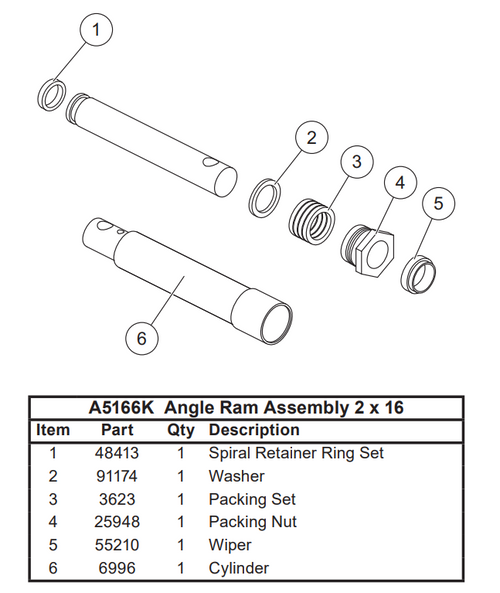 1
2
3
4
5
6

A5166K Angle Ram Assembly 2 x 16

| Item | Part | Qty | Description |
|---|---|---|---|
| 1 | 48413 | 1 | Spiral Retainer Ring Set |
| 2 | 91174 | 1 | Washer |
| 3 | 3623 | 1 | Packing Set |
| 4 | 25948 | 1 | Packing Nut |
| 5 | 55210 | 1 | Wiper |
| 6 | 6996 | 1 | Cylinder |