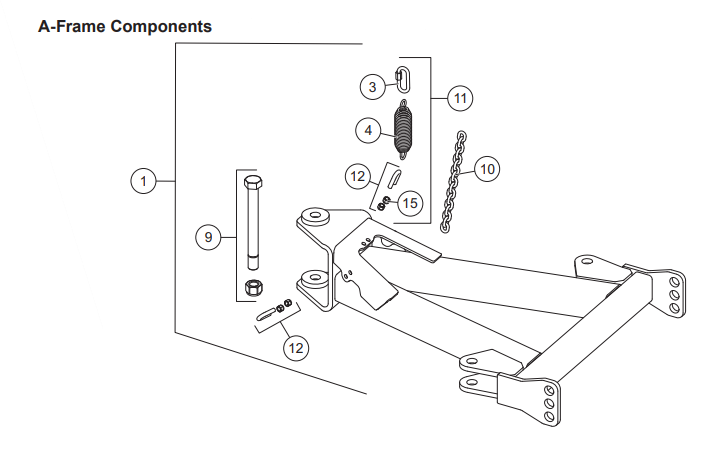 A-Frame Components

3
11
4
10
12
15
1
9
12