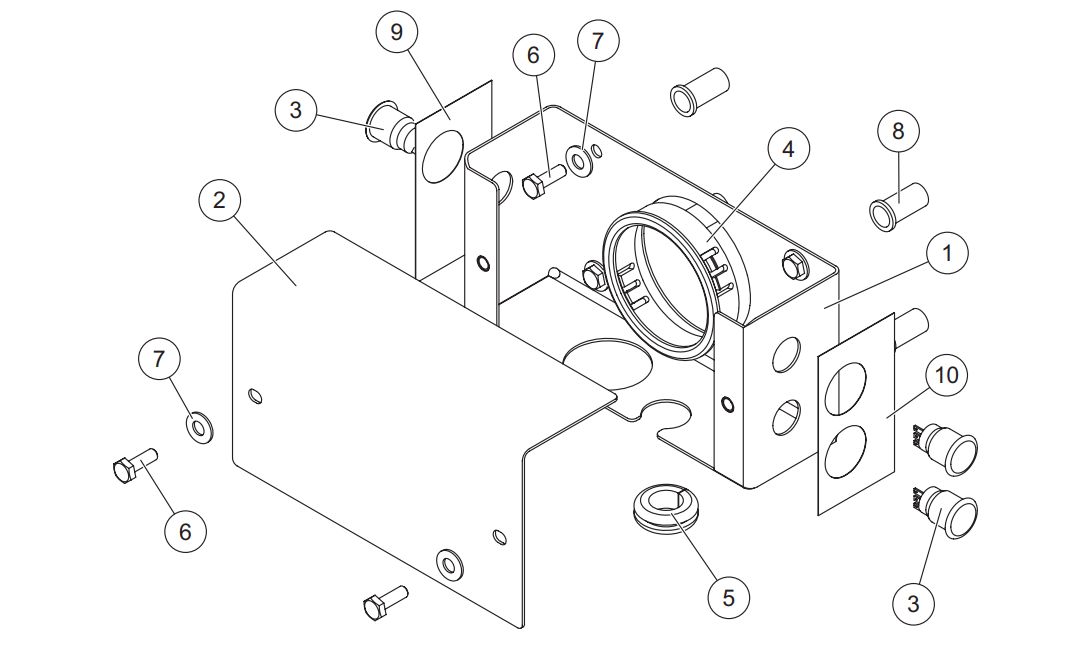 9
6
7
3
4
8
2
1
7
10
6
5
3