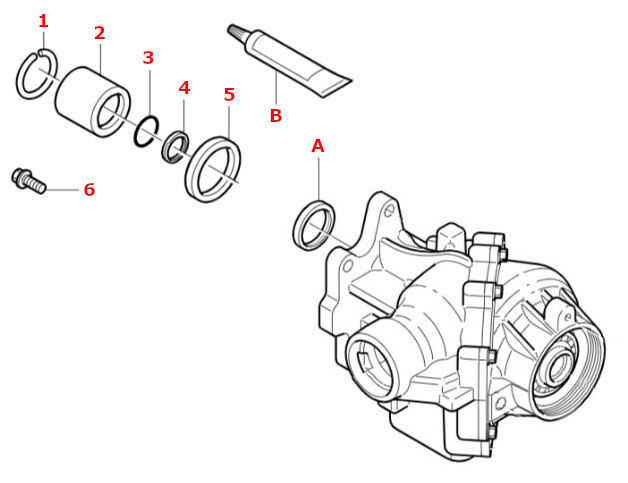 1
2
3
4
5
B
A
6