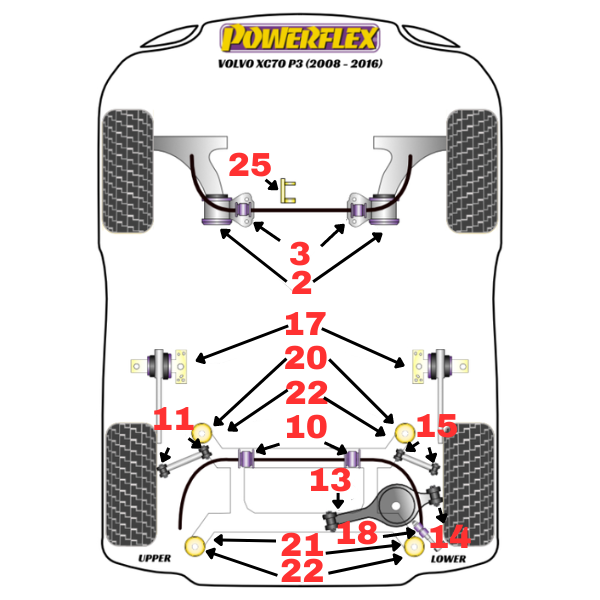 POWERFLEX
VOLVO XC70 P3 (2008 - 2016)

25
3
2
17
20
22
11
10
15
13
18
14
21
22
UPPER
LOWER