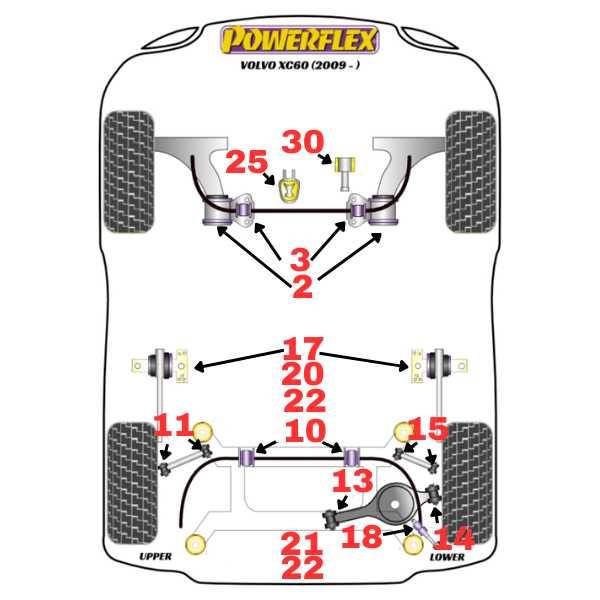 POWERFLEX
VOLVO XC60 (2009 - )

30
25
3
2

17
20
22
11
10
15
13
18
14
21
22
UPPER
LOWER