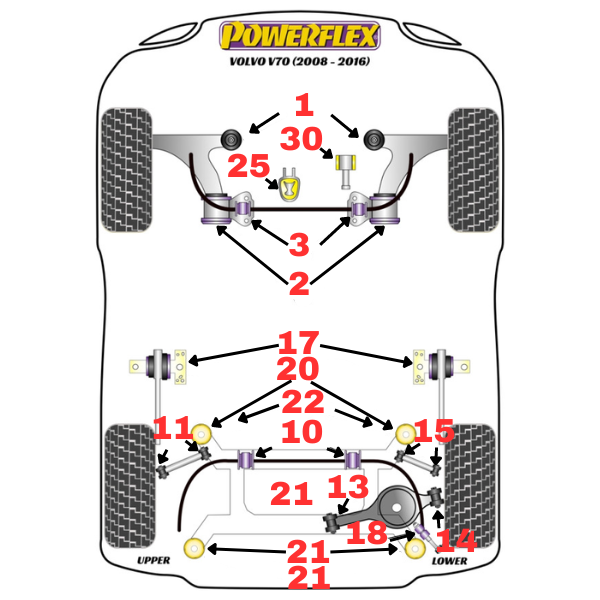 POWERFLEX
VOLVO V70 (2008 - 2016)

1
30
25
3
2

17
20
22
11
10
15
21
13
18
14
21
21
UPPER
LOWER