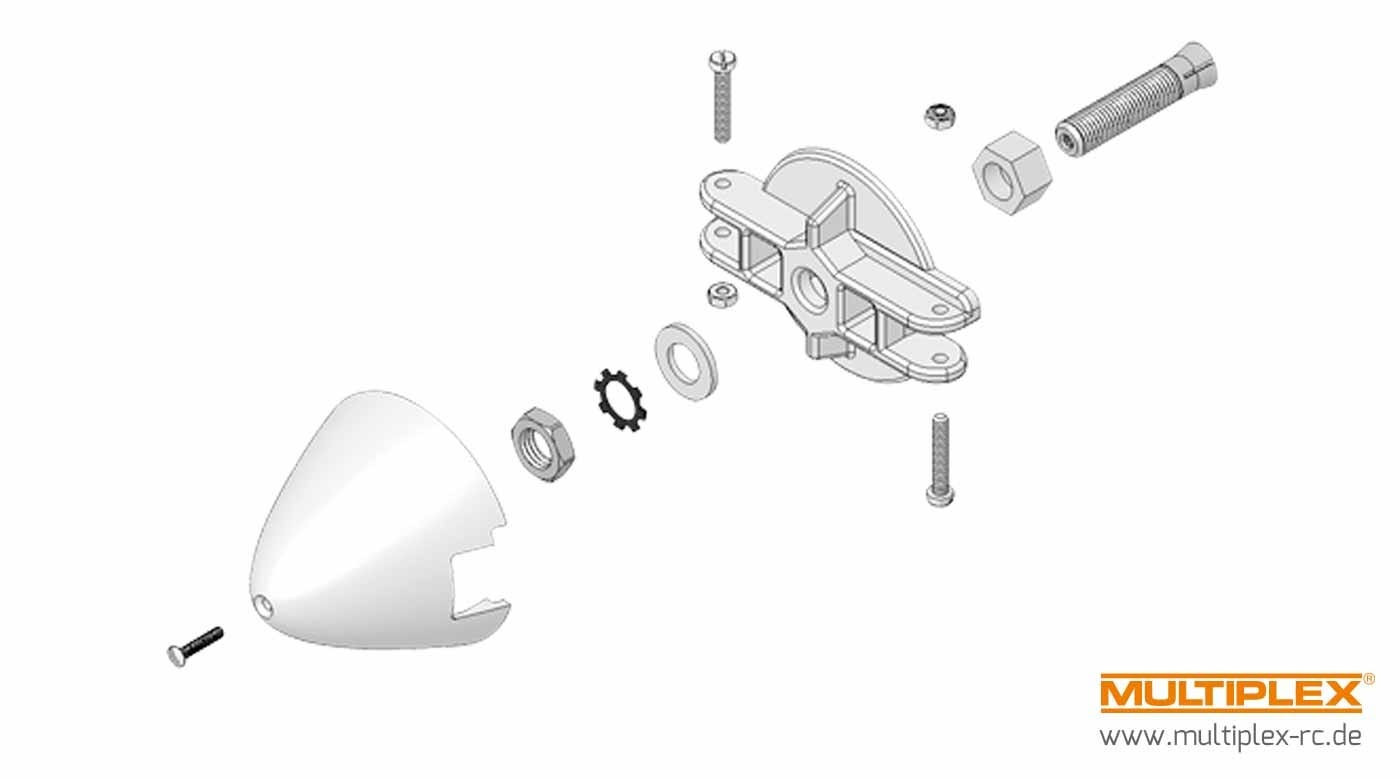 MULTIPLEX®
www.multiplex-rc.de