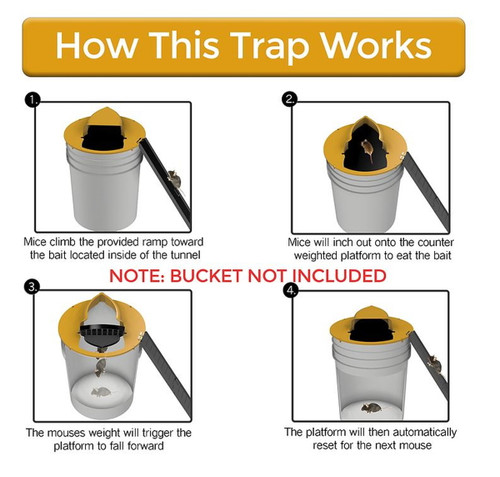 How This Trap Works

1.

Mice climb the provided ramp toward the bait located inside of the tunnel

2.

Mice will inch out onto the counter weighted platform to eat the bait

NOTE: BUCKET NOT INCLUDED

3.

The mouses weight will trigger the platform to fall forward

4.

The platform will then automatically reset for the next mouse