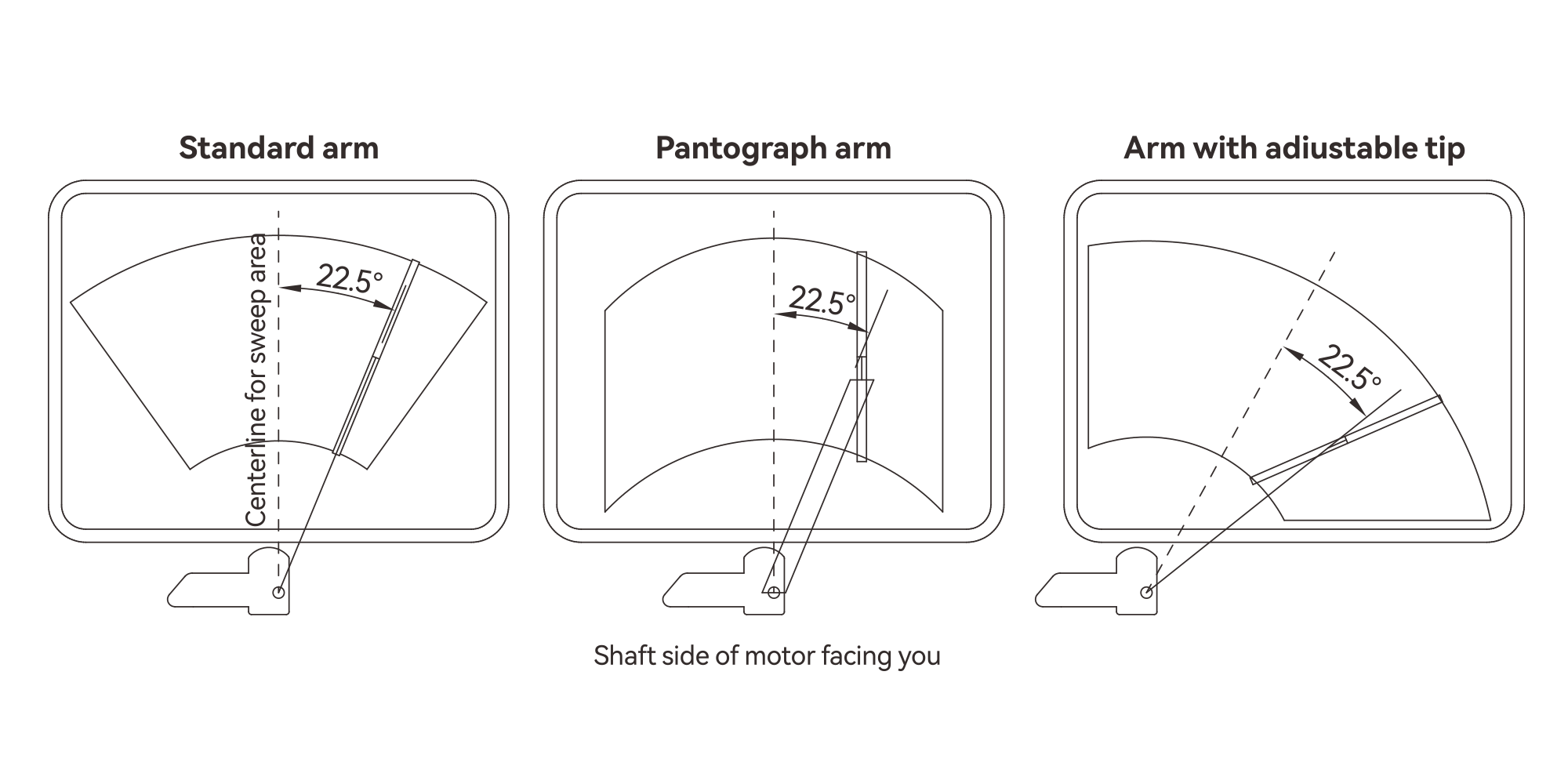 Standard arm

Centerline for sweep area

22.5°

Pantograph arm

22.5°

Arm with adiustable tip

22.5°

Shaft side of motor facing you