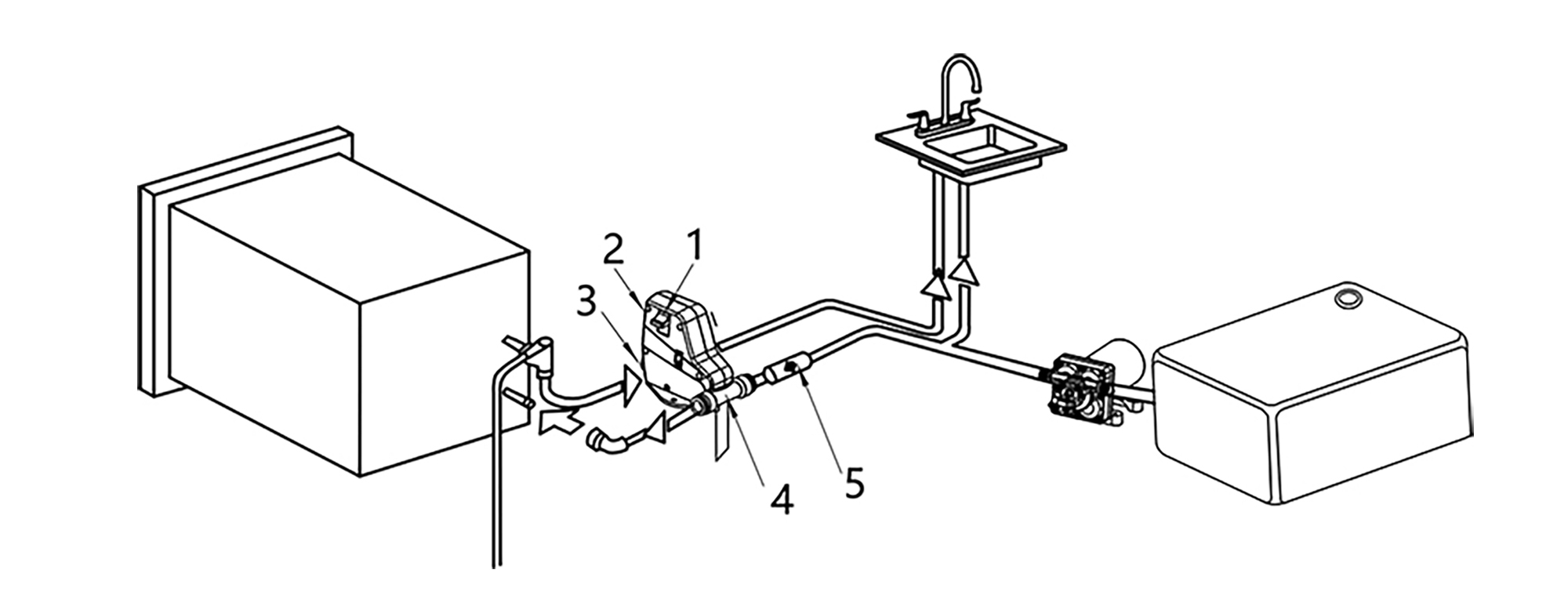 2
1
3
4
5