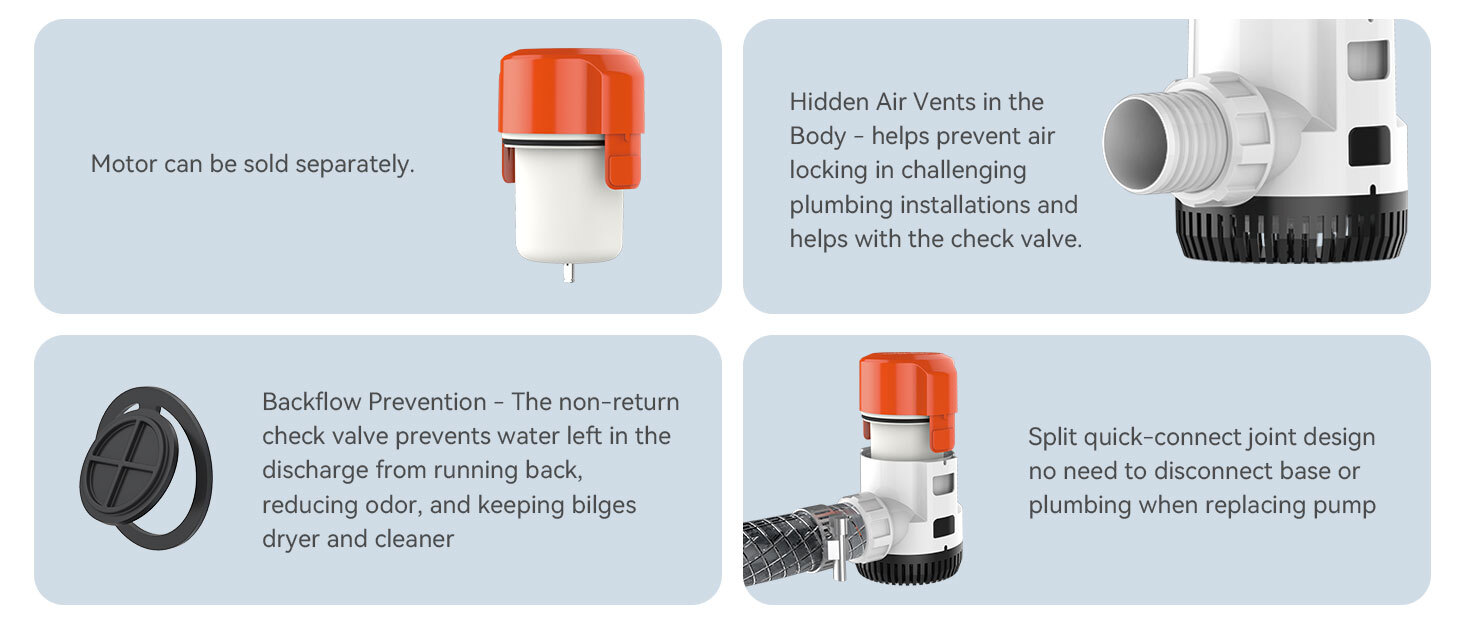 Motor can be sold separately.

Hidden Air Vents in the Body - helps prevent air locking in challenging plumbing installations and helps with the check valve.

Backflow Prevention - The non-return check valve prevents water left in the discharge from running back, reducing odor, and keeping bilges dryer and cleaner

Split quick-connect joint design no need to disconnect base or plumbing when replacing pump