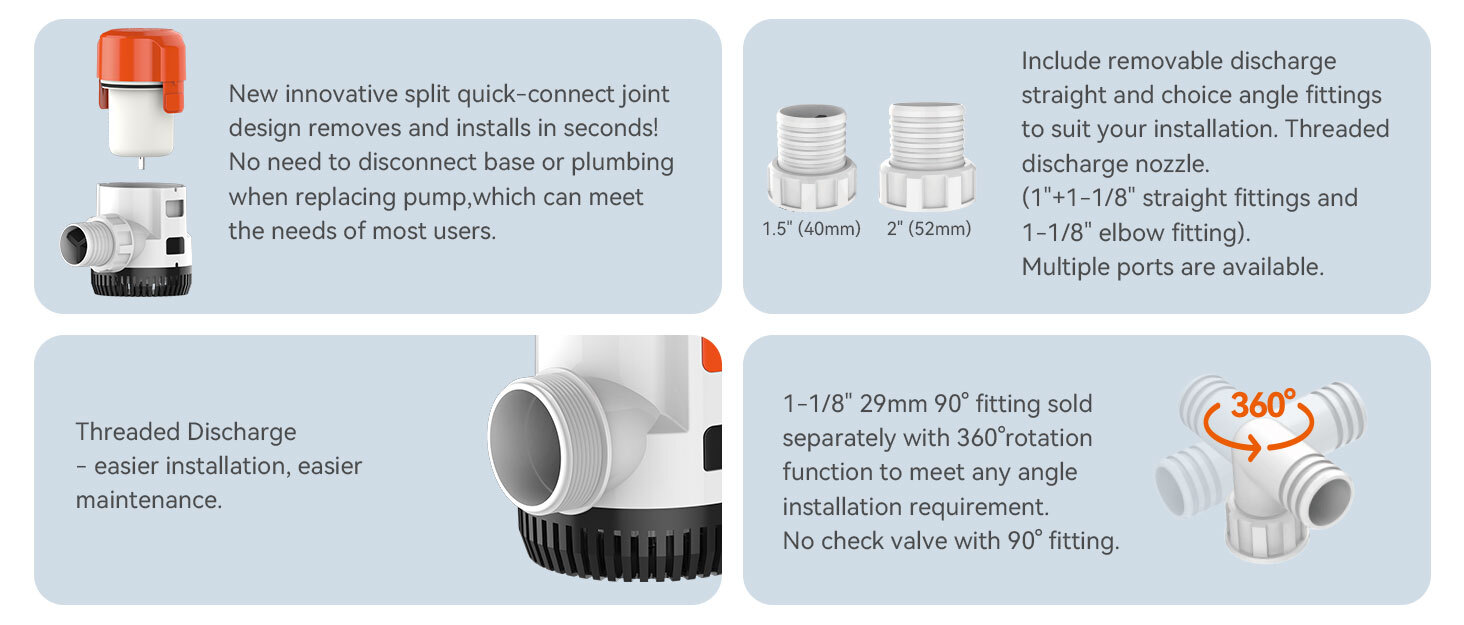 New innovative split quick-connect joint design removes and installs in seconds! No need to disconnect base or plumbing when replacing pump,which can meet the needs of most users.

1.5" (40mm)

2" (52mm)

Include removable discharge straight and choice angle fittings to suit your installation. Threaded discharge nozzle.
(1"+1-1/8" straight fittings and 1-1/8" elbow fitting).
Multiple ports are available.

Threaded Discharge
- easier installation, easier maintenance.

1-1/8" 29mm 90° fitting sold separately with 360°rotation function to meet any angle installation requirement.
No check valve with 90° fitting.

360°