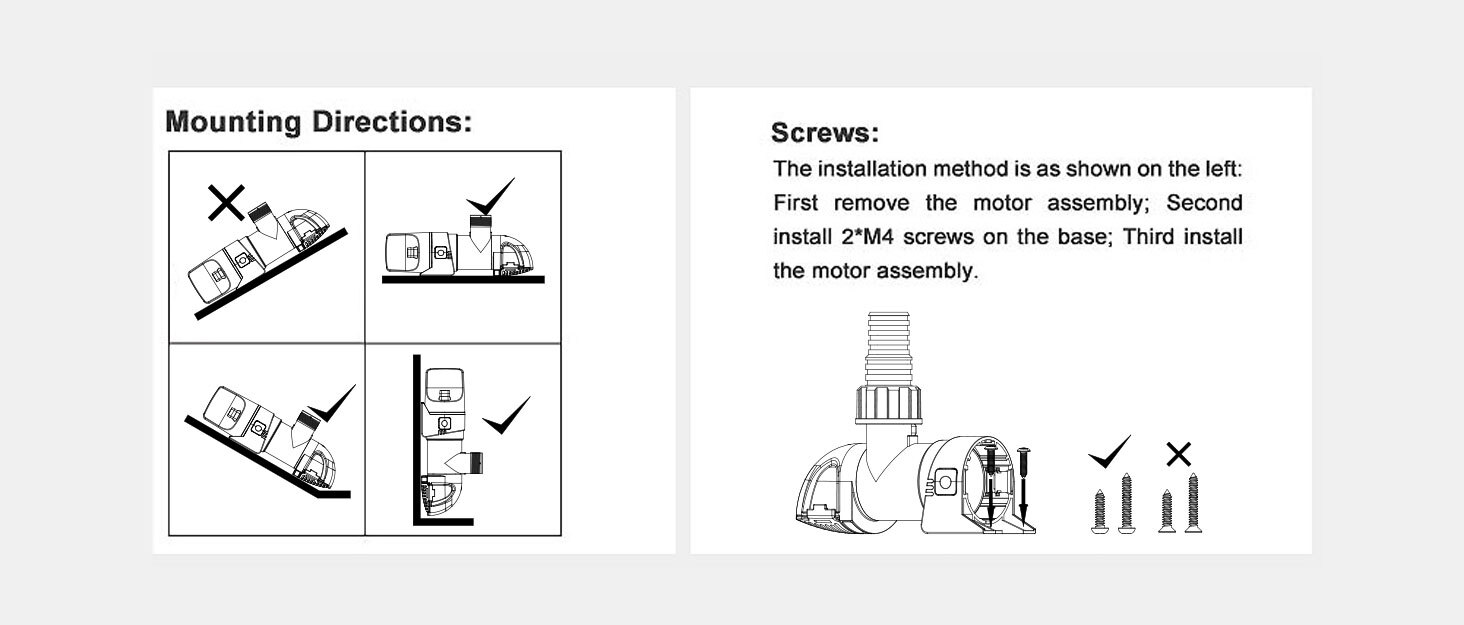 Mounting Directions:

Screws:

The installation method is as shown on the left: First remove the motor assembly; Second install 2*M4 screws on the base; Third install the motor assembly.