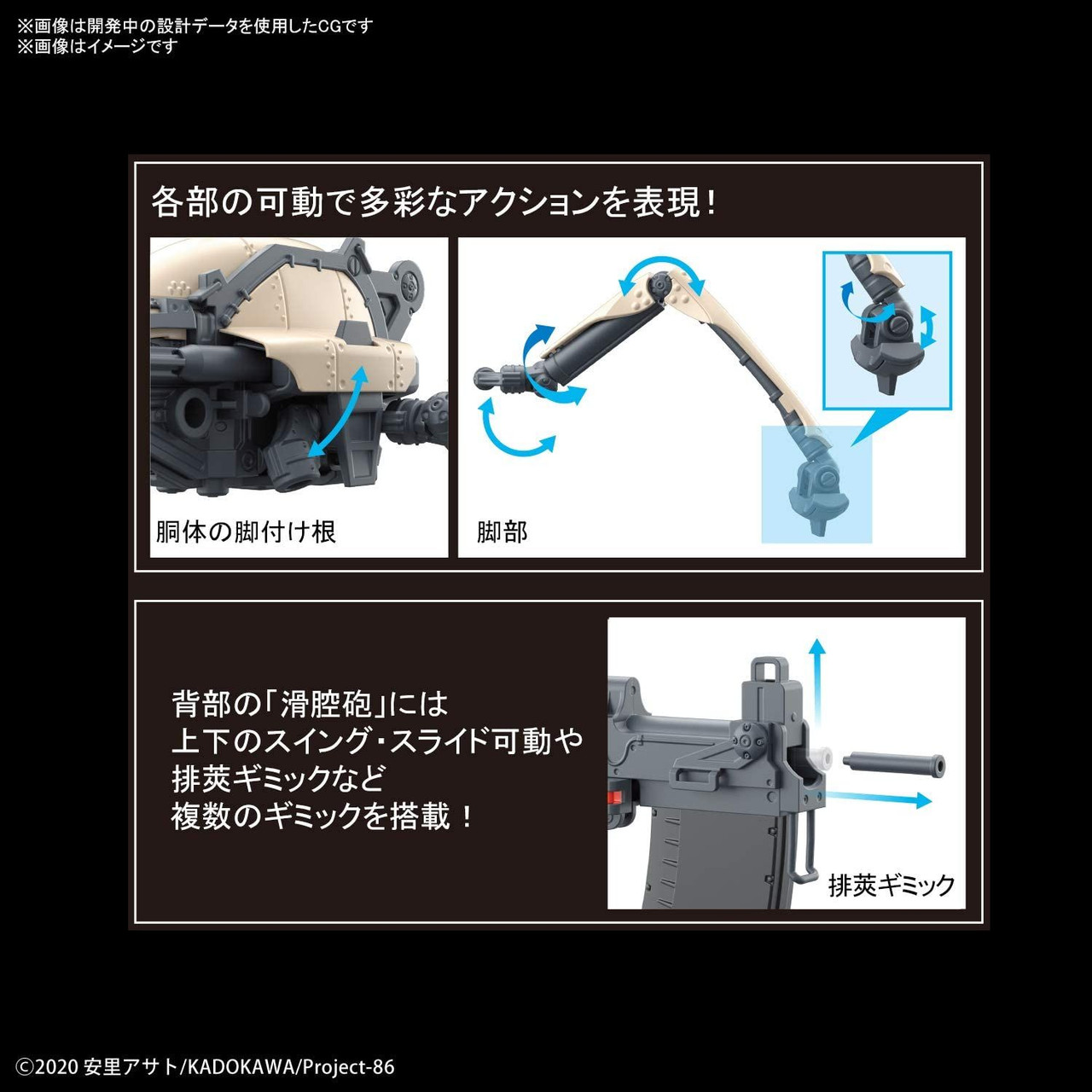 ※画像は開発中の設計データを使用したCGです
※画像はイメージです

各部の可動で多彩なアクションを表現！

胴体の脚付け根

脚部

背部の「滑腔砲」には
上下のスイング・スライド可動や
排莢ギミックなど
複数のギミックを搭載！

排莢ギミック

©2020 安里アサト/KADOKAWA/Project-86