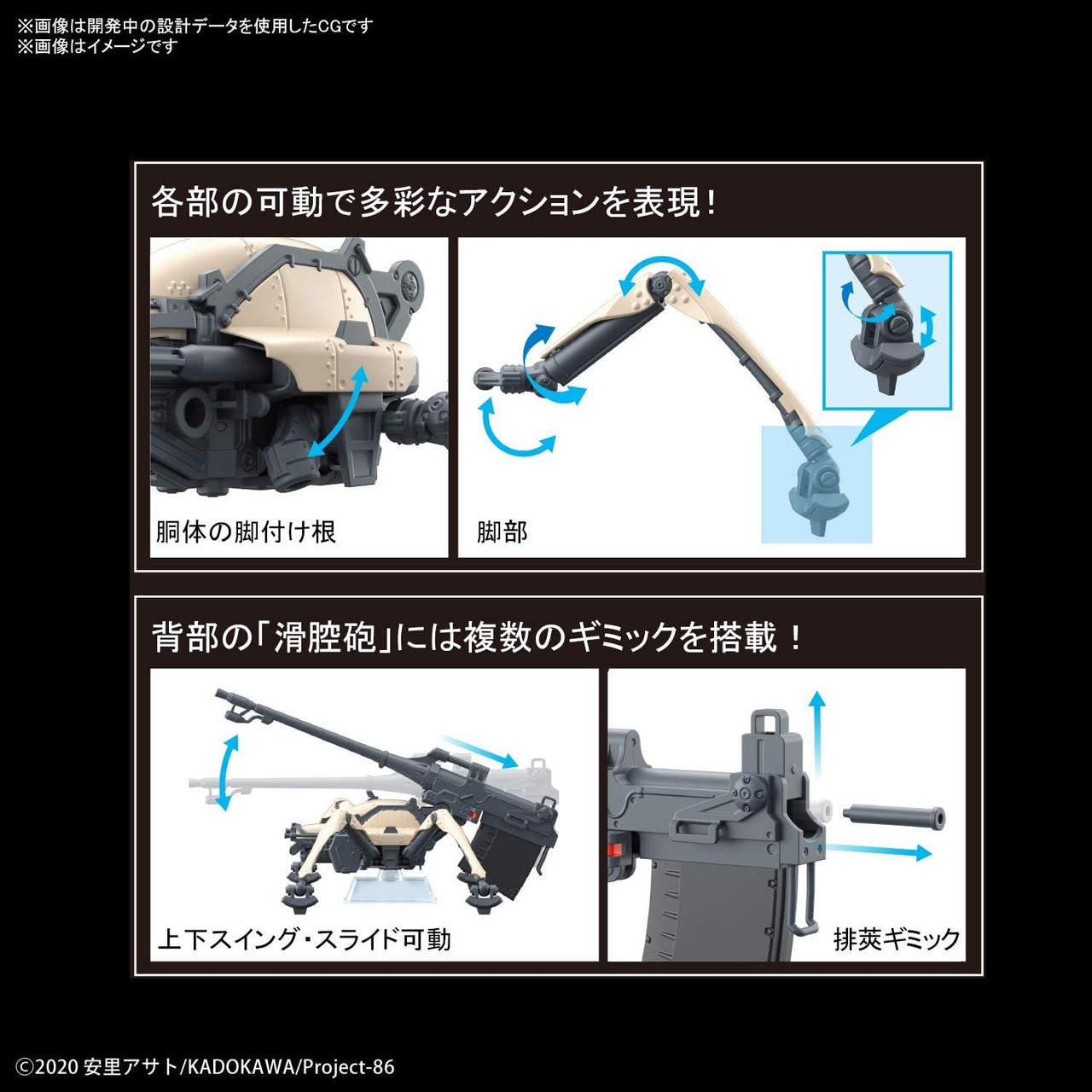 ※画像は開発中の設計データを使用したCGです
※画像はイメージです

各部の可動で多彩なアクションを表現!

胴体の脚付け根

脚部

背部の「滑腔砲」には複数のギミックを搭載!

上下スイング・スライド可動

排莢ギミック

©2020 安里アサト/KADOKAWA/Project-86