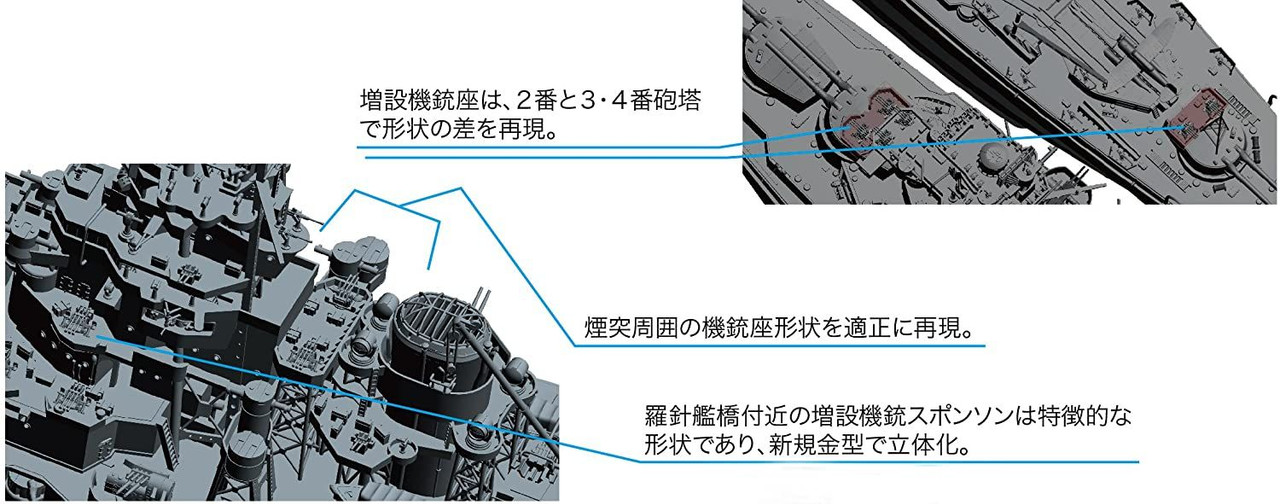 増設機銃座は、2番と3・4番砲塔で形状の差を再現。

煙突周囲の機銃座形状を適正に再現。

羅針艦橋付近の増設機銃スポンソンは特徴的な形状であり、新規金型で立体化。