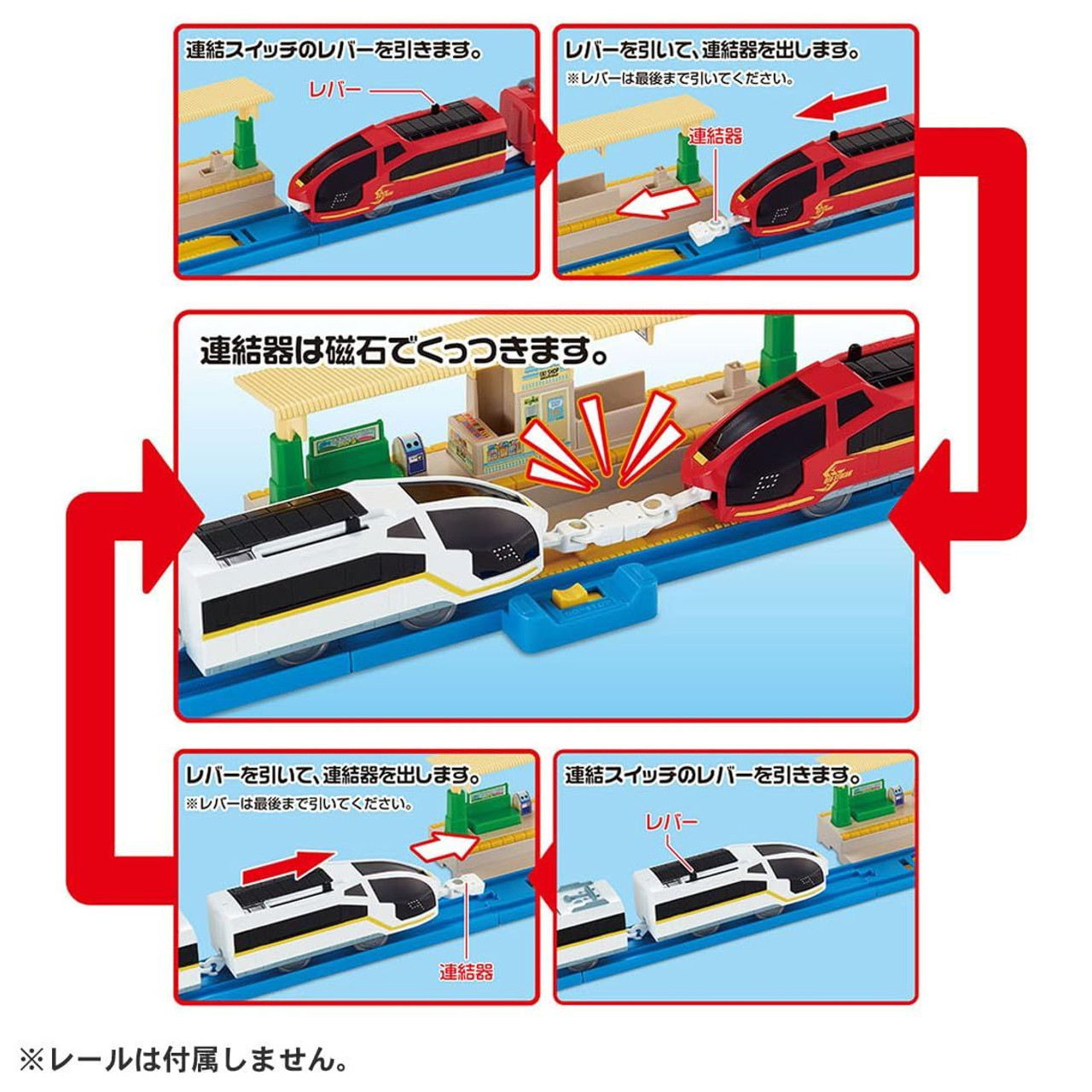 連結スイッチのレバーを引きます。

レバー

レバーを引いて、連結器を出します。

※レバーは最後まで引いてください。

連結器

連結器は磁石でくっつきます。

レバーを引いて、連結器を出します。

※レバーは最後まで引いてください。

連結器

連結スイッチのレバーを引きます。

レバー

※レールは付属しません。