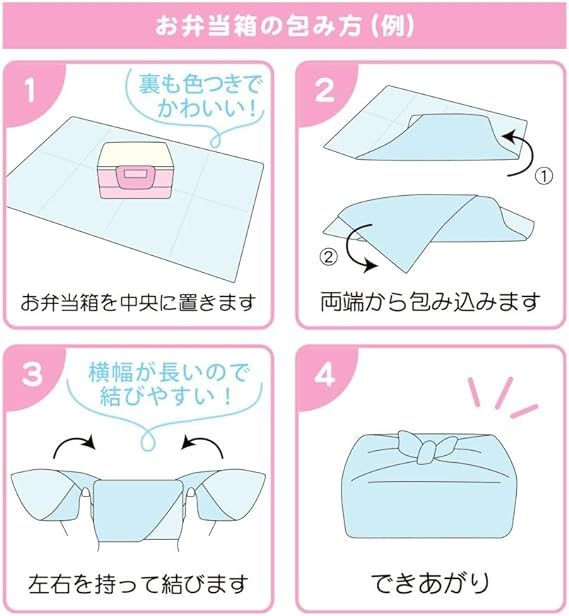 お弁当箱の包み方（例）

1

裏も色つきでかわいい！

お弁当箱を中央に置きます

2

①

②

両端から包み込みます

3

横幅が長いので結びやすい！

左右を持って結びます

4

できあがり