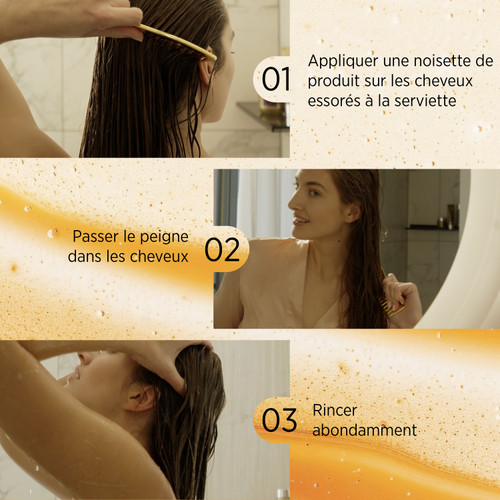 01 Appliquer une noisette de produit sur les cheveux essorés à la serviette

Passer le peigne dans les cheveux 02

03 Rincer abondamment