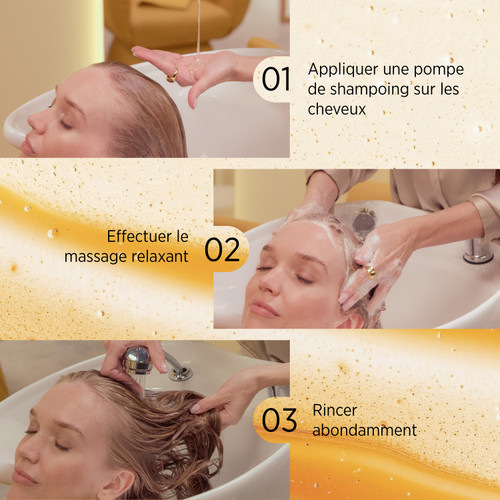 01 Appliquer une pompe de shampoing sur les cheveux

Effectuer le massage relaxant 02

03 Rincer abondamment