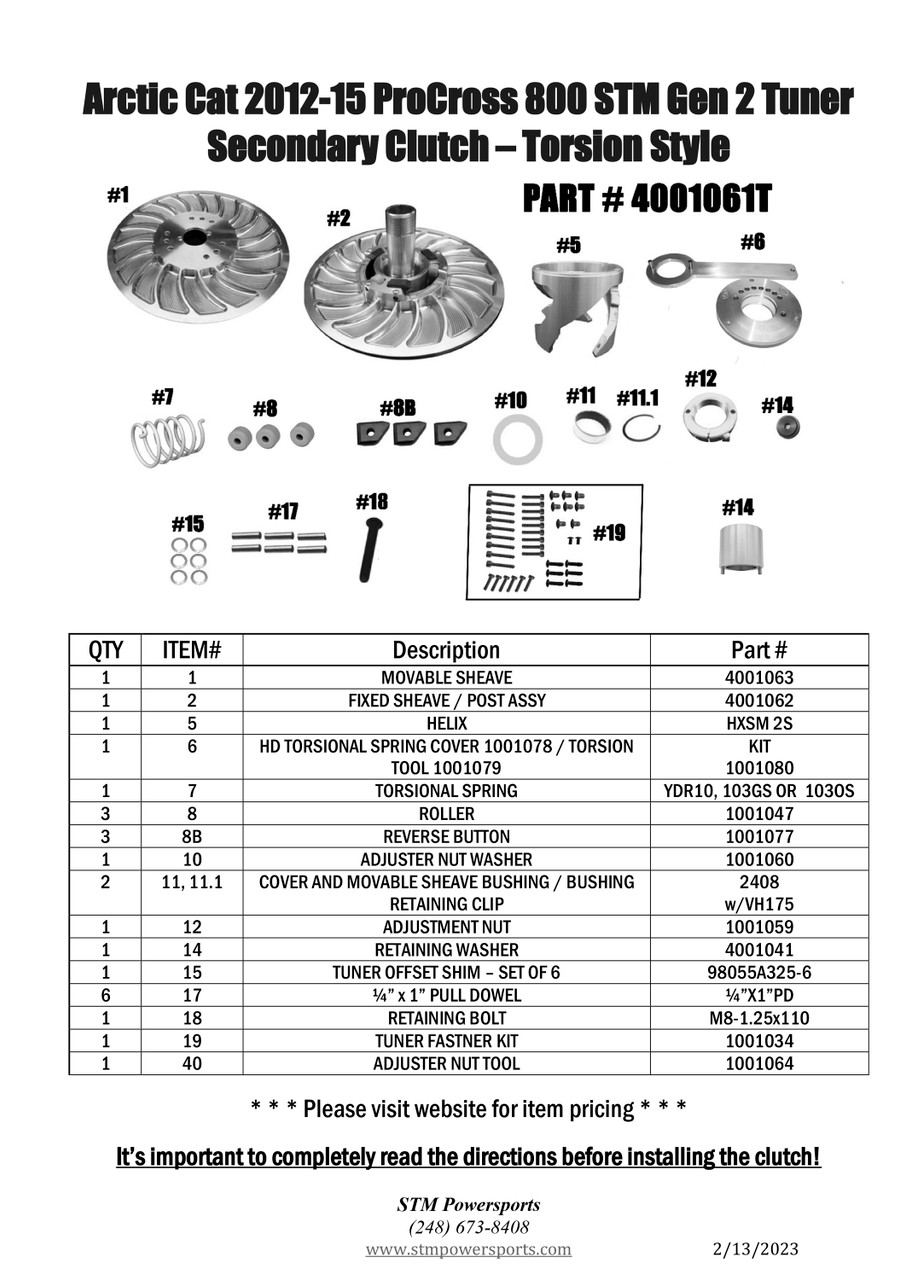 Arctic Cat 2012-15 ProCross 800 STM Gen 2 Tuner Secondary Clutch – Torsion Style

PART # 4001061T

#1 #2 #5 #6

#7 #8 #8B #10 #11 #11.1 #12 #14

#15 #17 #18 #19 #14

| QTY | ITEM# | Description | Part # |
|---|---|---|---|
| 1 | 1 | MOVABLE SHEAVE | 4001063 |
| 1 | 2 | FIXED SHEAVE / POST ASSY | 4001062 |
| 1 | 5 | HELIX | HXSM 2S |
| 1 | 6 | HD TORSIONAL SPRING COVER 1001078 / TORSION TOOL 1001079 | KIT 1001080 |
| 1 | 7 | TORSIONAL SPRING | YDR10, 103GS OR 103OS |
| 3 | 8 | ROLLER | 1001047 |
| 3 | 8B | REVERSE BUTTON | 1001077 |
| 1 | 10 | ADJUSTER NUT WASHER | 1001060 |
| 2 | 11, 11.1 | COVER AND MOVABLE SHEAVE BUSHING / BUSHING RETAINING CLIP | 2408 w/VH175 |
| 1 | 12 | ADJUSTMENT NUT | 1001059 |
| 1 | 14 | RETAINING WASHER | 4001041 |
| 1 | 15 | TUNER OFFSET SHIM – SET OF 6 | 98055A325-6 |
| 6 | 17 | ¼" x 1" PULL DOWEL | ¼"X1"PD |
| 1 | 18 | RETAINING BOLT | M8-1.25x110 |
| 1 | 19 | TUNER FASTNER KIT | 1001034 |
| 1 | 40 | ADJUSTER NUT TOOL | 1001064 |

* * * Please visit website for item pricing * * *

It's important to completely read the directions before installing the clutch!

STM Powersports
(248) 673-8408
www.stmpowersports.com 2/13/2023