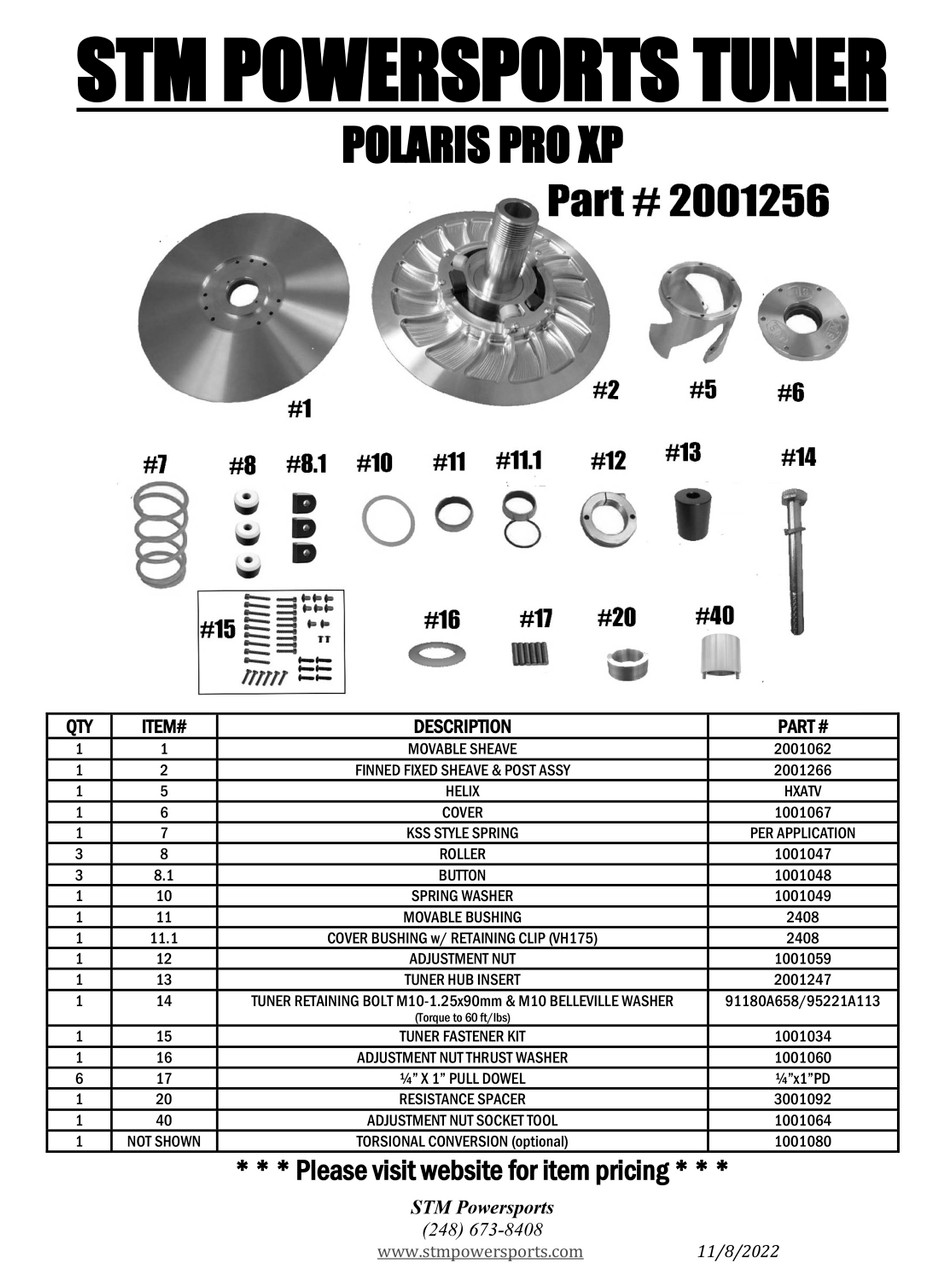 STM POWERSPORTS TUNER
POLARIS PRO XP
Part # 2001256

#1 #2 #5 #6

#7 #8 #8.1 #10 #11 #11.1 #12 #13 #14

#15 #16 #17 #20 #40

| QTY | ITEM# | DESCRIPTION | PART # |
|---|---|---|---|
| 1 | 1 | MOVABLE SHEAVE | 2001062 |
| 1 | 2 | FINNED FIXED SHEAVE & POST ASSY | 2001266 |
| 1 | 5 | HELIX | HXATV |
| 1 | 6 | COVER | 1001067 |
| 1 | 7 | KSS STYLE SPRING | PER APPLICATION |
| 3 | 8 | ROLLER | 1001047 |
| 3 | 8.1 | BUTTON | 1001048 |
| 1 | 10 | SPRING WASHER | 1001049 |
| 1 | 11 | MOVABLE BUSHING | 2408 |
| 1 | 11.1 | COVER BUSHING w/ RETAINING CLIP (VH175) | 2408 |
| 1 | 12 | ADJUSTMENT NUT | 1001059 |
| 1 | 13 | TUNER HUB INSERT | 2001247 |
| 1 | 14 | TUNER RETAINING BOLT M10-1.25x90mm & M10 BELLEVILLE WASHER (Torque to 60 ft/lbs) | 91180A658/95221A113 |
| 1 | 15 | TUNER FASTENER KIT | 1001034 |
| 1 | 16 | ADJUSTMENT NUT THRUST WASHER | 1001060 |
| 6 | 17 | ¼" X 1" PULL DOWEL | ¼"x1"PD |
| 1 | 20 | RESISTANCE SPACER | 3001092 |
| 1 | 40 | ADJUSTMENT NUT SOCKET TOOL | 1001064 |
| 1 | NOT SHOWN | TORSIONAL CONVERSION (optional) | 1001080 |

* * * Please visit website for item pricing * * *

STM Powersports
(248) 673-8408
www.stmpowersports.com 11/8/2022