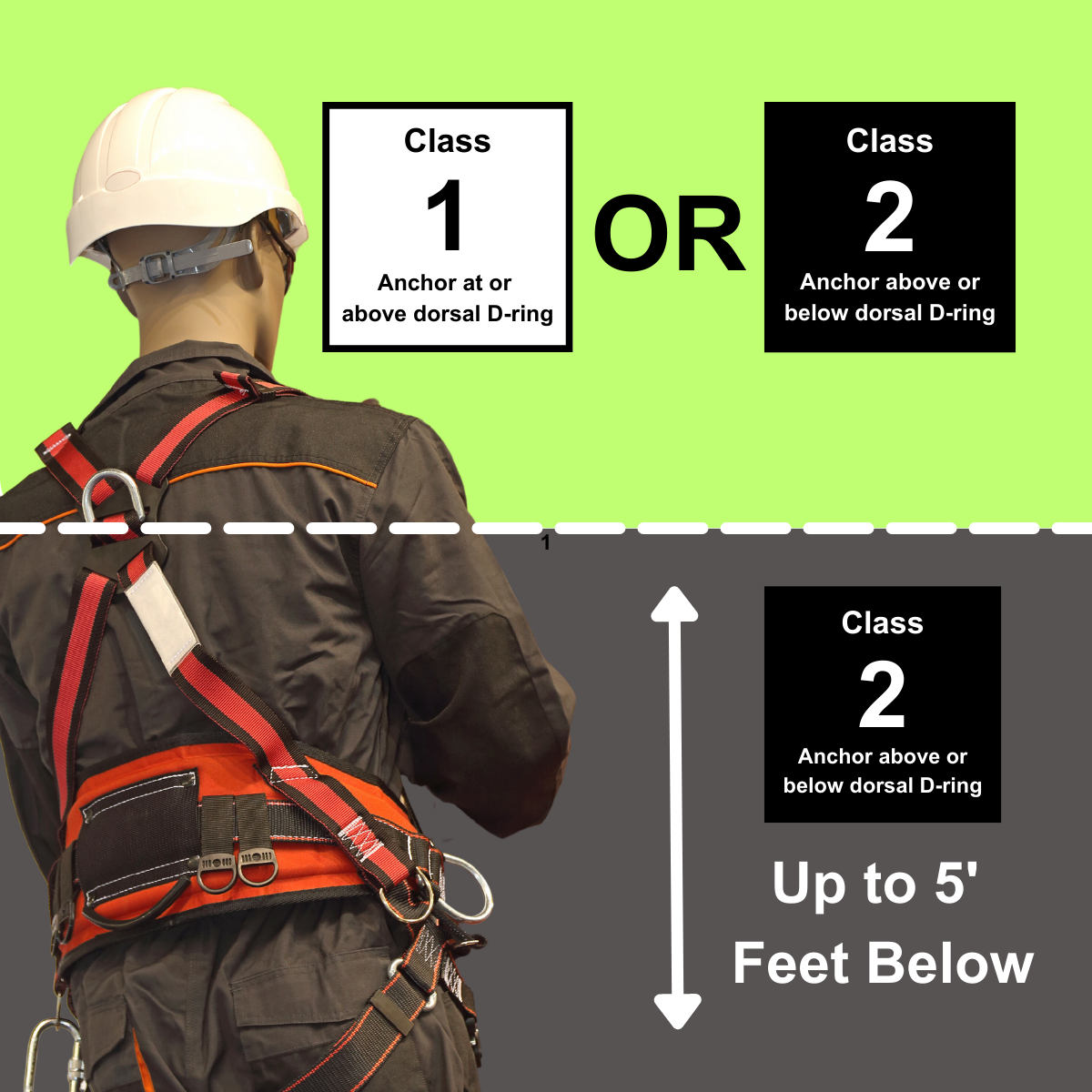 Class
1
Anchor at or above dorsal D-ring

OR

Class
2
Anchor above or below dorsal D-ring

1

Class
2
Anchor above or below dorsal D-ring

Up to 5' Feet Below