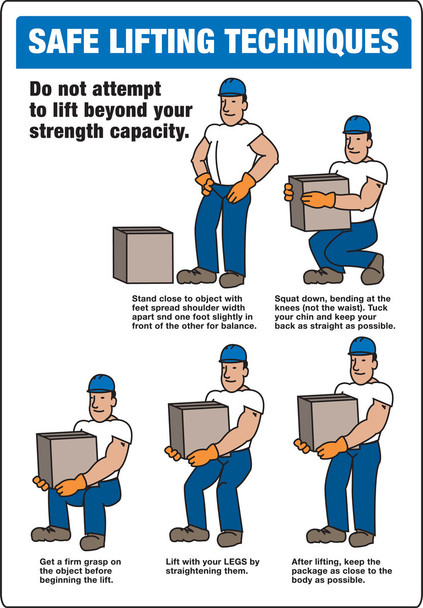 SAFE LIFTING TECHNIQUES

Do not attempt to lift beyond your strength capacity.

Stand close to object with feet spread shoulder width apart snd one foot slightly in front of the other for balance.

Squat down, bending at the knees (not the waist). Tuck your chin and keep your back as straight as possible.

Get a firm grasp on the object before beginning the lift.

Lift with your LEGS by straightening them.

After lifting, keep the package as close to the body as possible.