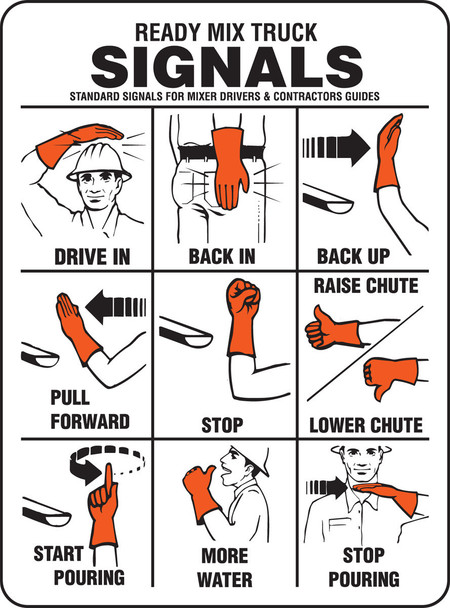 READY MIX TRUCK
SIGNALS
STANDARD SIGNALS FOR MIXER DRIVERS & CONTRACTORS GUIDES

DRIVE IN

BACK IN

BACK UP

PULL FORWARD

STOP

RAISE CHUTE

LOWER CHUTE

START POURING

MORE WATER

STOP POURING