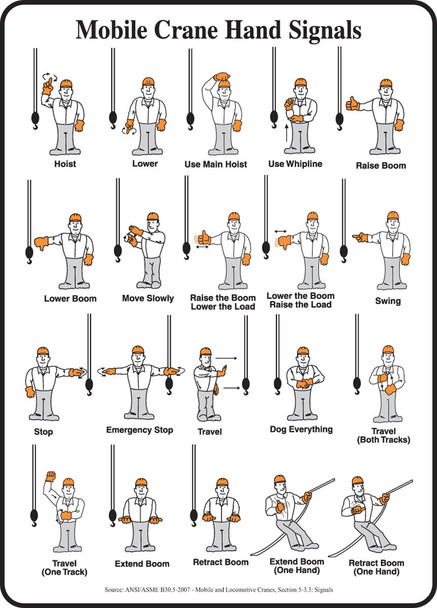 Mobile Crane Hand Signals

Hoist

Lower

Use Main Hoist

Use Whipline

Raise Boom

Lower Boom

Move Slowly

Raise the Boom Lower the Load

Lower the Boom Raise the Load

Swing

Stop

Emergency Stop

Travel

Dog Everything

Travel (Both Tracks)

Travel (One Track)

Extend Boom

Retract Boom

Extend Boom (One Hand)

Retract Boom (One Hand)

Source: ANSI/ASME B30.5-2007 - Mobile and Locomotive Cranes, Section 5-3.3: Signals