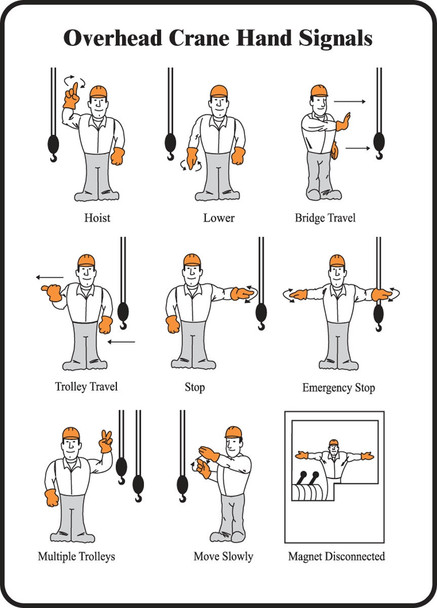 Overhead Crane Hand Signals

Hoist

Lower

Bridge Travel

Trolley Travel

Stop

Emergency Stop

Multiple Trolleys

Move Slowly

Magnet Disconnected