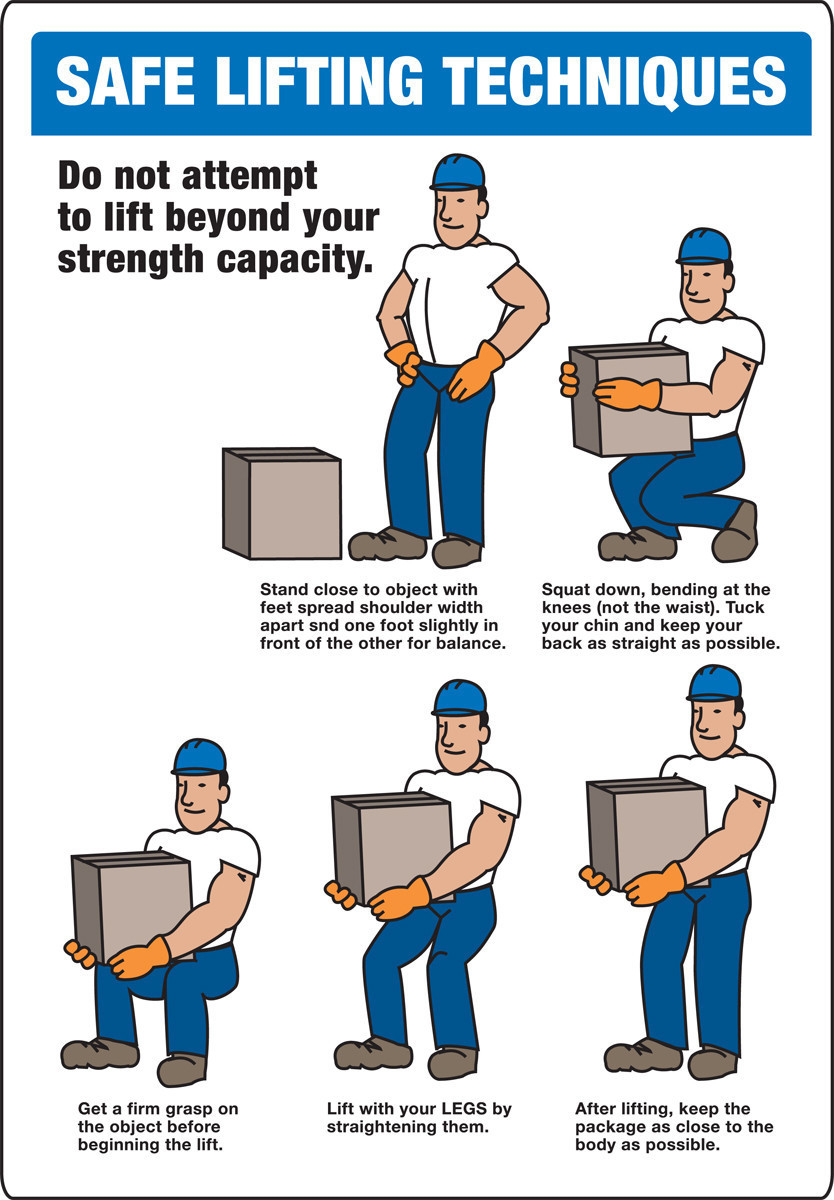 SAFE LIFTING TECHNIQUES

Do not attempt to lift beyond your strength capacity.

Stand close to object with feet spread shoulder width apart snd one foot slightly in front of the other for balance.

Squat down, bending at the knees (not the waist). Tuck your chin and keep your back as straight as possible.

Get a firm grasp on the object before beginning the lift.

Lift with your LEGS by straightening them.

After lifting, keep the package as close to the body as possible.