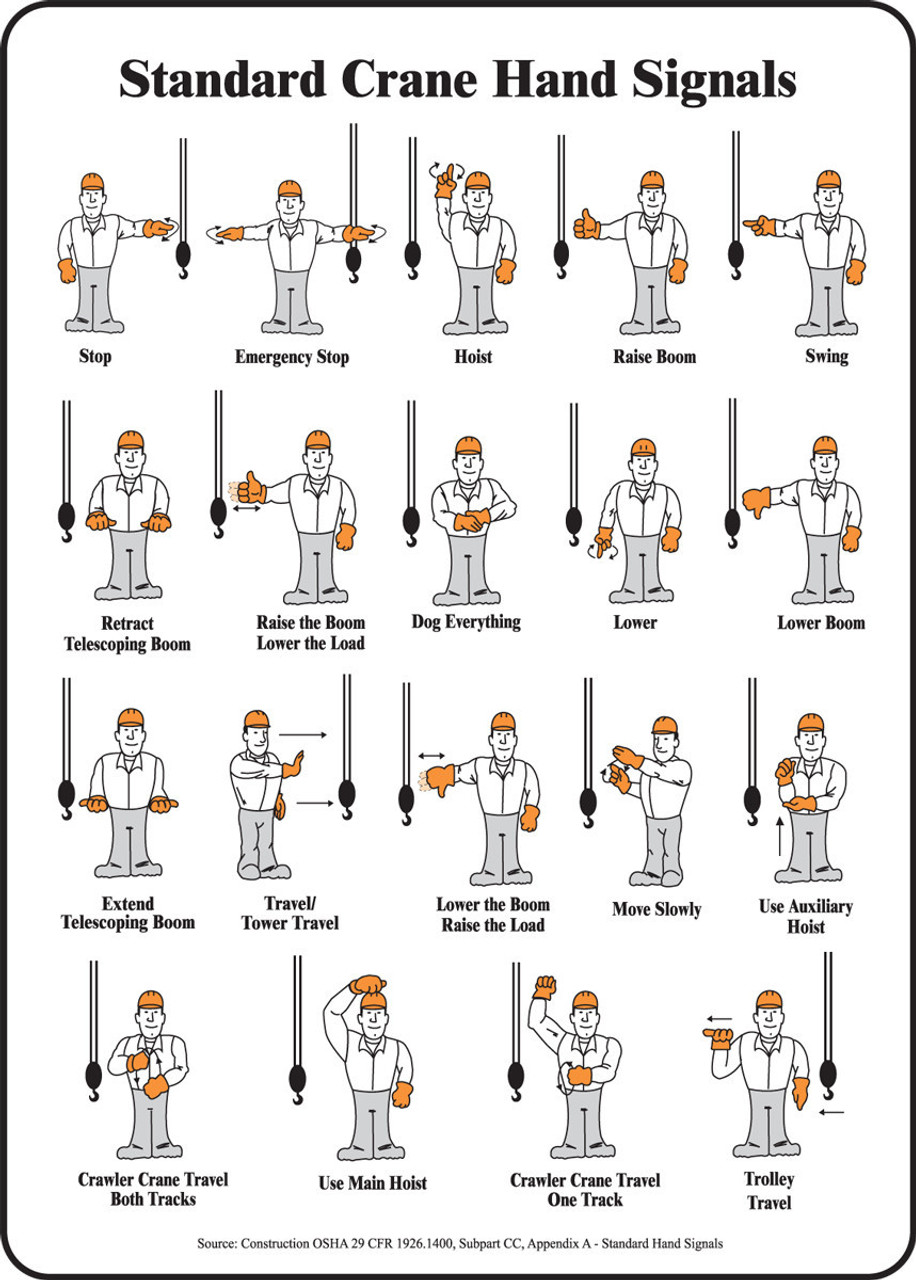 Standard Crane Hand Signals

Stop

Emergency Stop

Hoist

Raise Boom

Swing

Retract Telescoping Boom

Raise the Boom Lower the Load

Dog Everything

Lower

Lower Boom

Extend Telescoping Boom

Travel/ Tower Travel

Lower the Boom Raise the Load

Move Slowly

Use Auxiliary Hoist

Crawler Crane Travel Both Tracks

Use Main Hoist

Crawler Crane Travel One Track

Trolley Travel

Source: Construction OSHA 29 CFR 1926.1400, Subpart CC, Appendix A - Standard Hand Signals