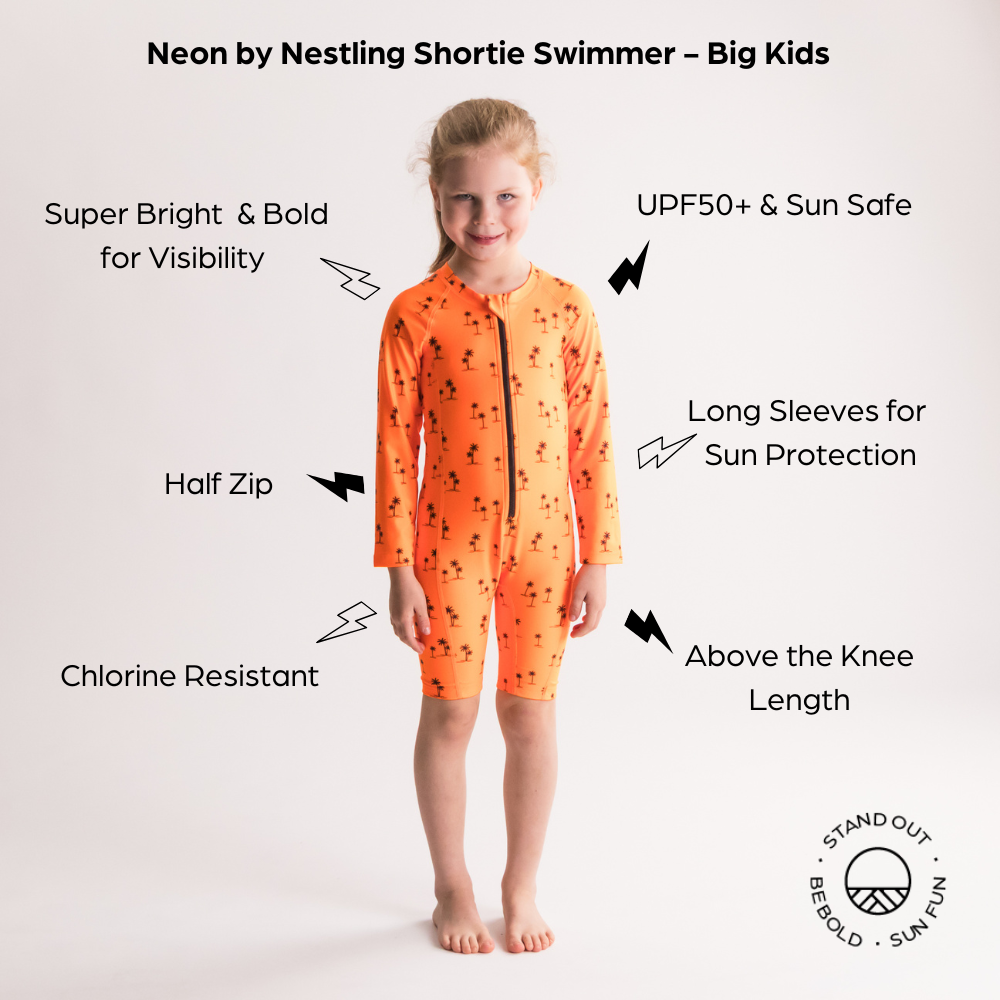 Neon by Nestling Shortie Swimmer – Big Kids

Super Bright & Bold for Visibility

UPF50+ & Sun Safe

Long Sleeves for Sun Protection

Half Zip

Chlorine Resistant

Above the Knee Length

STAND OUT · SUN FUN · BEBOLD ·