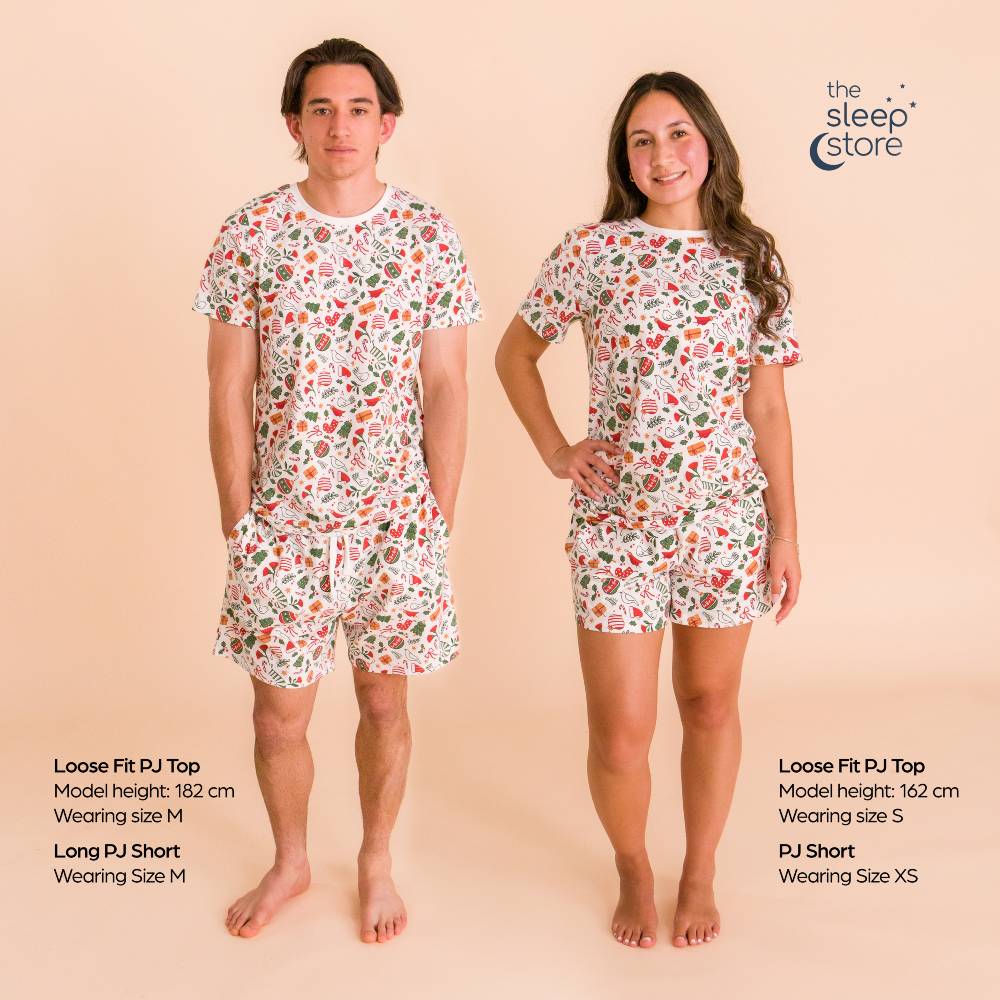 the sleep store

Loose Fit PJ Top
Model height: 182 cm
Wearing size M

Long PJ Short
Wearing Size M

Loose Fit PJ Top
Model height: 162 cm
Wearing size S

PJ Short
Wearing Size XS