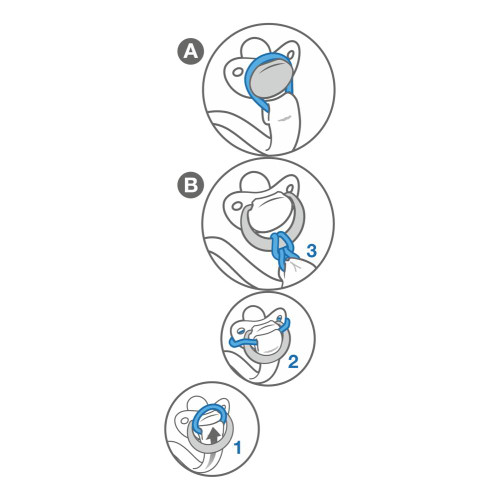 A

B

3

2

1