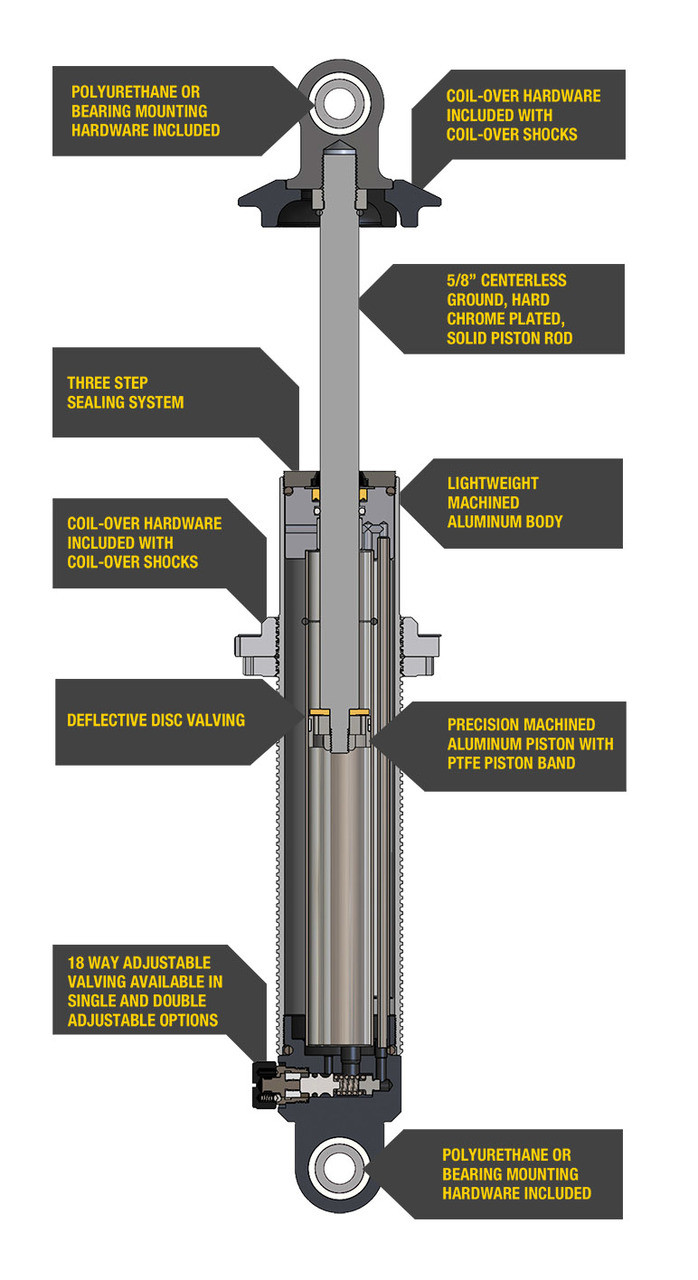 POLYURETHANE OR BEARING MOUNTING HARDWARE INCLUDED

COIL-OVER HARDWARE INCLUDED WITH COIL-OVER SHOCKS

5/8" CENTERLESS GROUND, HARD CHROME PLATED, SOLID PISTON ROD

THREE STEP SEALING SYSTEM

LIGHTWEIGHT MACHINED ALUMINUM BODY

COIL-OVER HARDWARE INCLUDED WITH COIL-OVER SHOCKS

DEFLECTIVE DISC VALVING

PRECISION MACHINED ALUMINUM PISTON WITH PTFE PISTON BAND

18 WAY ADJUSTABLE VALVING AVAILABLE IN SINGLE AND DOUBLE ADJUSTABLE OPTIONS

POLYURETHANE OR BEARING MOUNTING HARDWARE INCLUDED