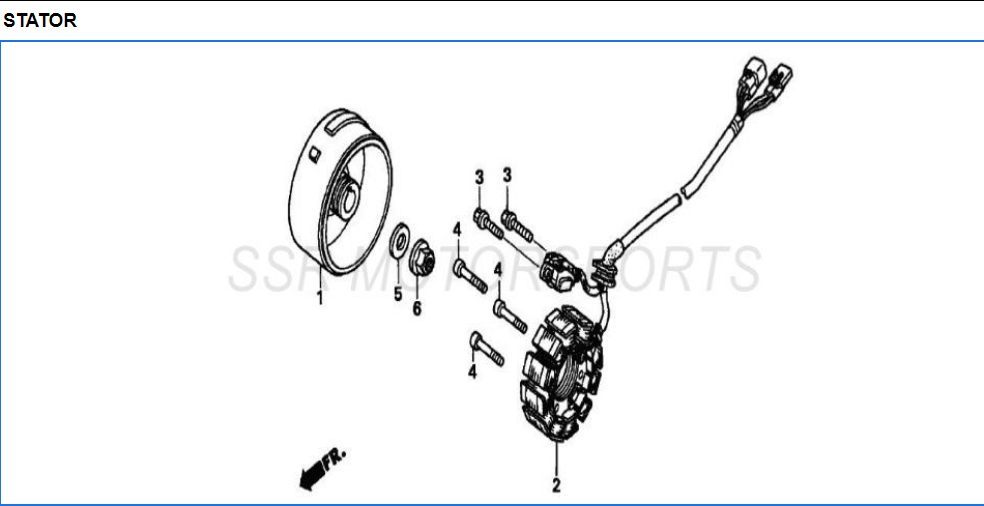 STATOR

SSR MOTORSPORTS

3
3
4
4
4
1
5
6
2
FR.