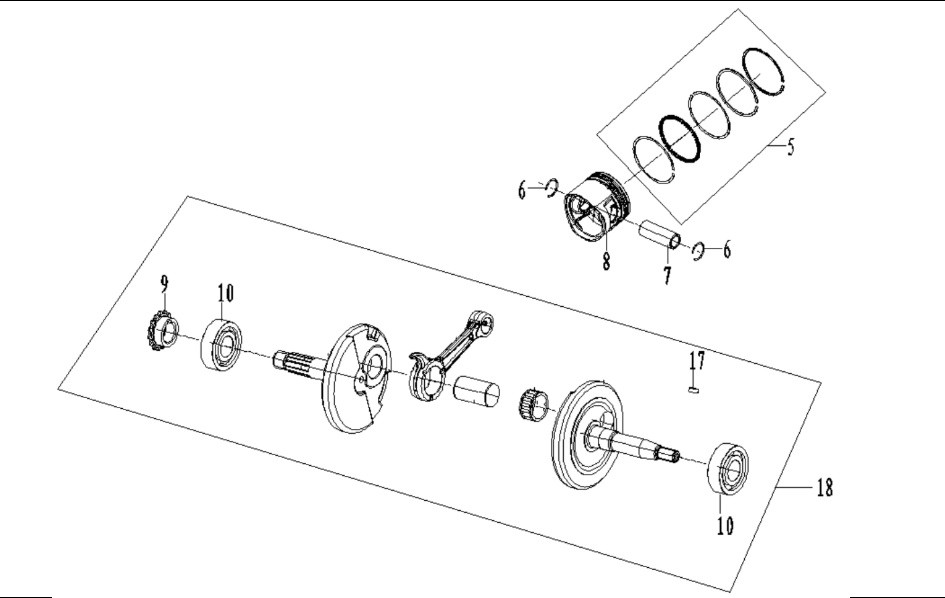 5
6
6
8
7
9
10
17
18
10