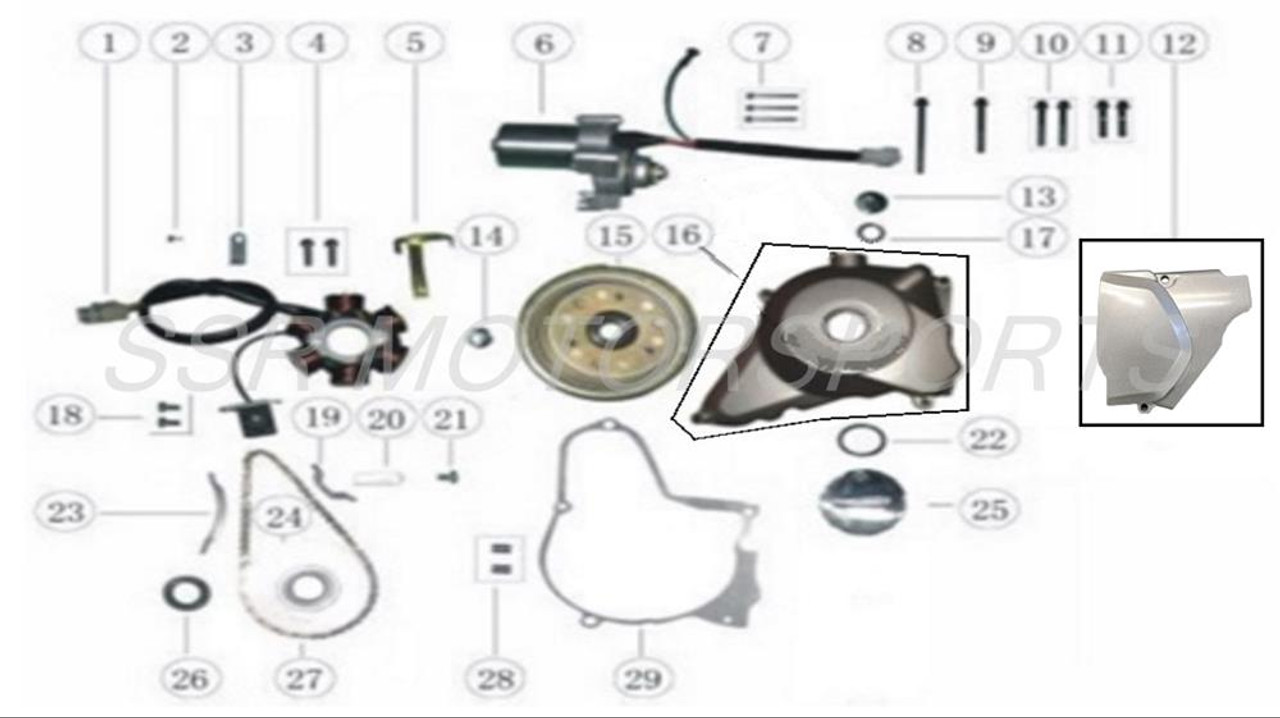 1 2 3 4 5 6 7 8 9 10 11 12

13
17
14 15 16

SSRMOTORSPORTS

18 19 20 21 22

23 24 25

26 27 28 29