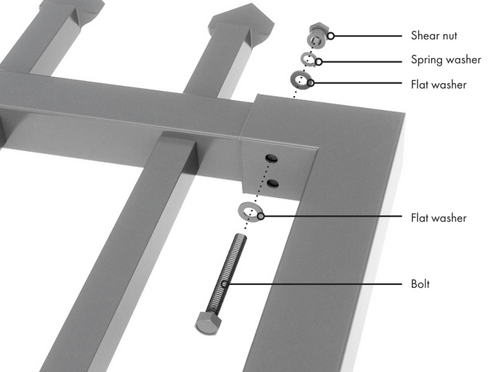 Shear nut
Spring washer
Flat washer
Flat washer
Bolt