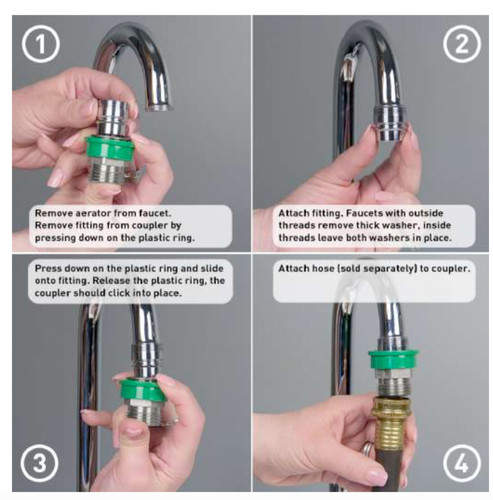 1

Remove aerator from faucet. Remove fitting from coupler by pressing down on the plastic ring.

2

Attach fitting. Faucets with outside threads remove thick washer, inside threads leave both washers in place.

Press down on the plastic ring and slide onto fitting. Release the plastic ring, the coupler should click into place.

3

Attach hose (sold separately) to coupler.

4