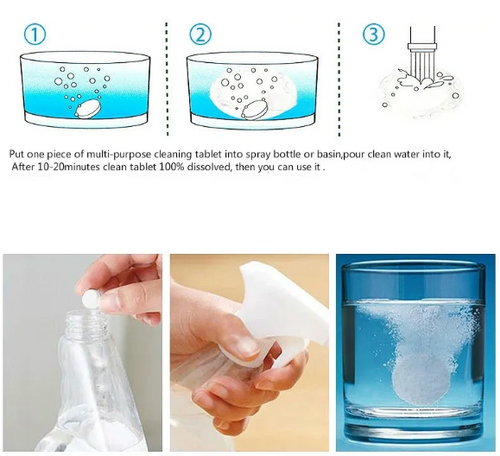 ①

②

③

Put one piece of multi-purpose cleaning tablet into spray bottle or basin,pour clean water into it,
After 10-20minutes clean tablet 100% dissolved, then you can use it .