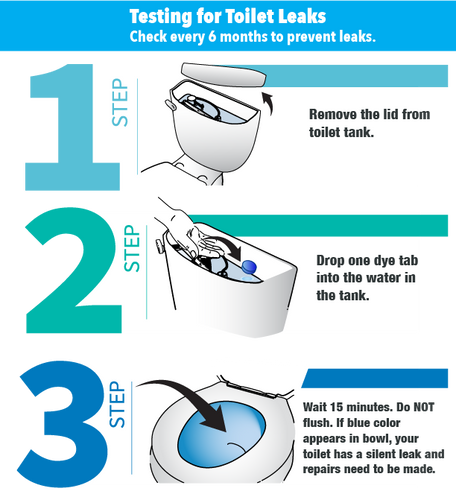 Testing for Toilet Leaks
Check every 6 months to prevent leaks.

1 STEP

Remove the lid from toilet tank.

2 STEP

Drop one dye tab into the water in the tank.

3 STEP

Wait 15 minutes. Do NOT flush. If blue color appears in bowl, your toilet has a silent leak and repairs need to be made.