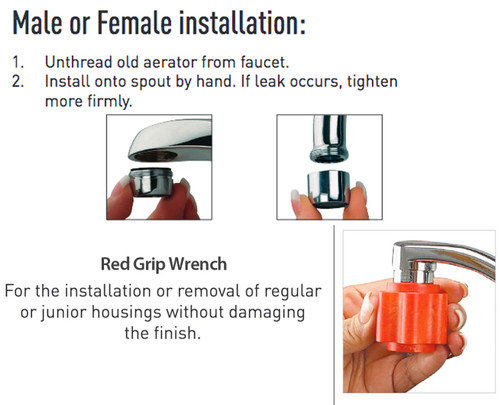 Male or Female installation:

1. Unthread old aerator from faucet.
2. Install onto spout by hand. If leak occurs, tighten more firmly.

Red Grip Wrench

For the installation or removal of regular or junior housings without damaging the finish.