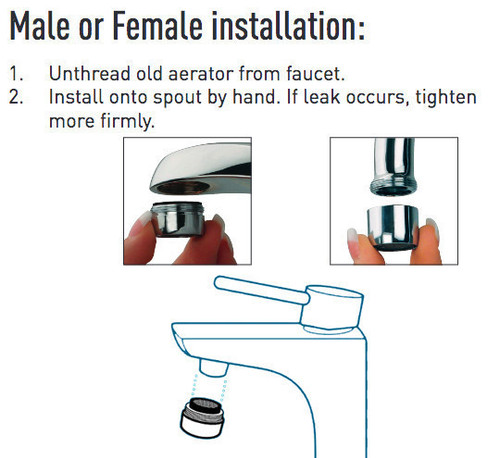 Male or Female installation:

1. Unthread old aerator from faucet.
2. Install onto spout by hand. If leak occurs, tighten more firmly.